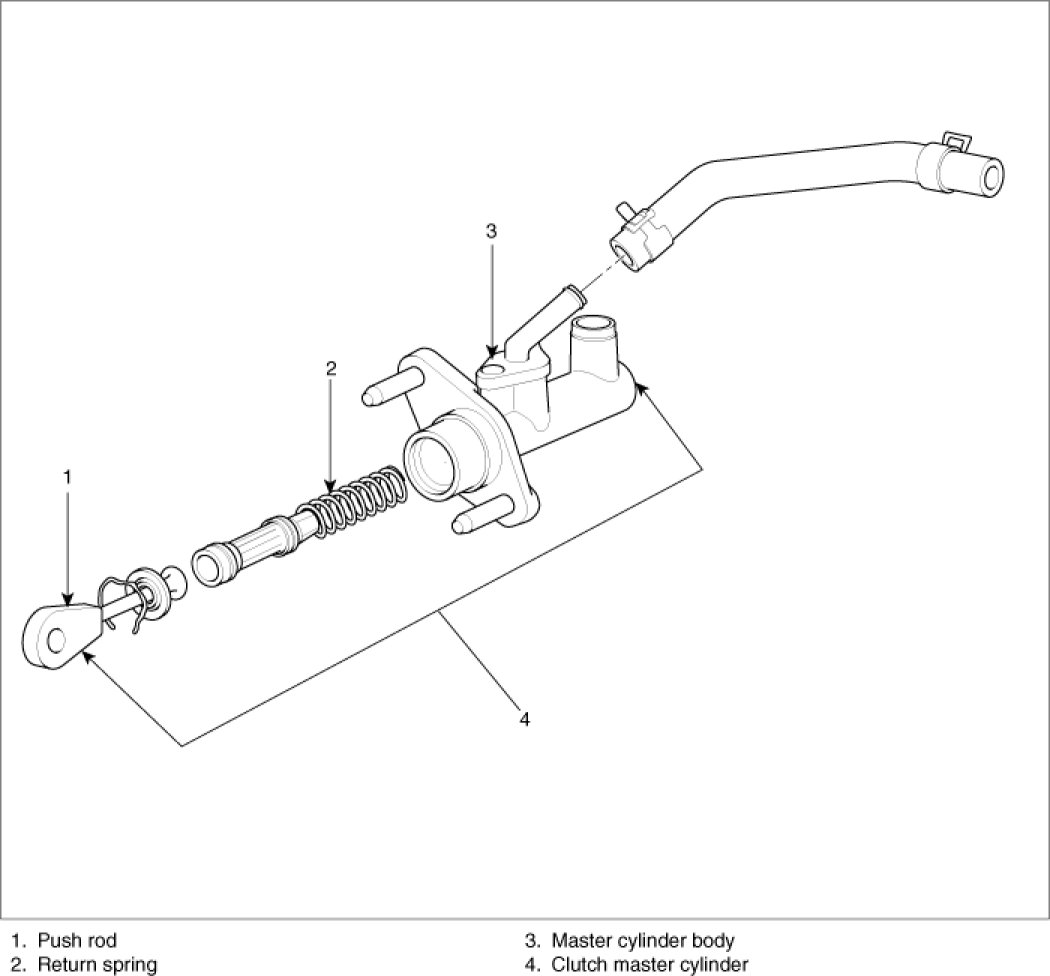 3

2

1

4

1. Push rod
2. Return spring

3. Master cylinder body
4. Clutch master cylinder