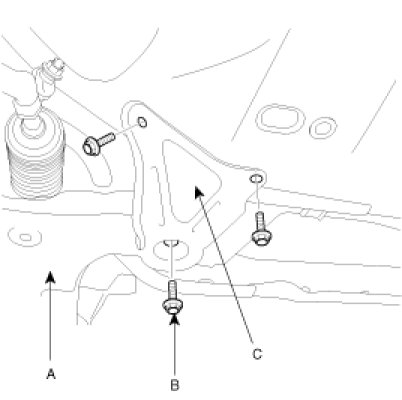 A
B
C