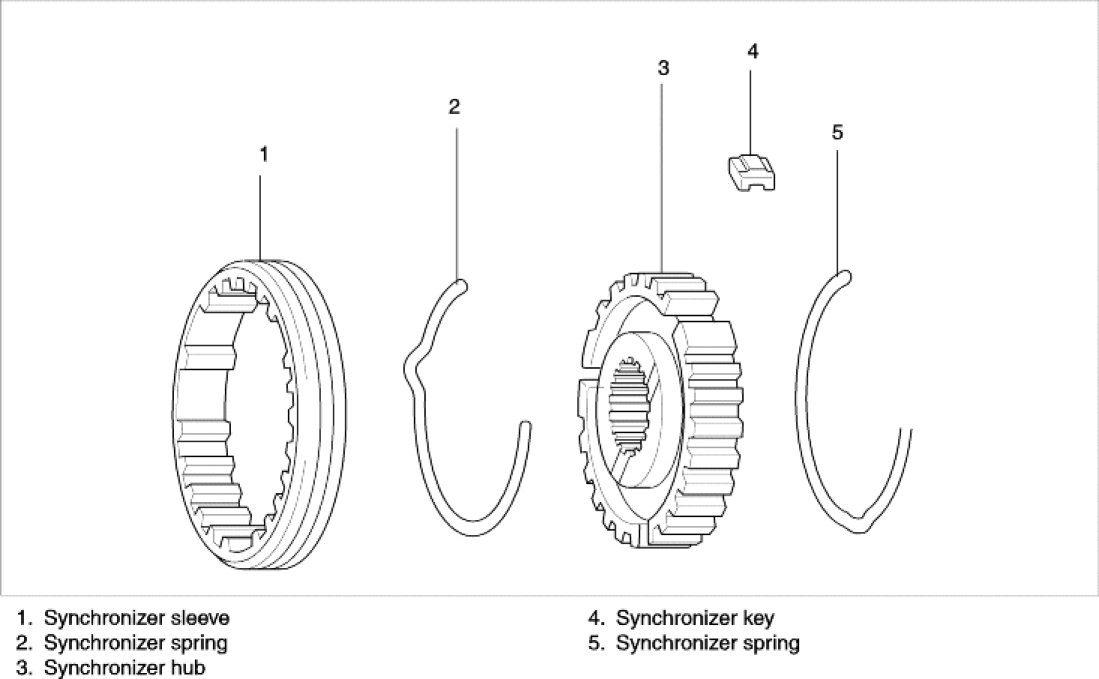 1

2

3

4

5

1. Synchronizer sleeve
2. Synchronizer spring
3. Synchronizer hub

4. Synchronizer key
5. Synchronizer spring