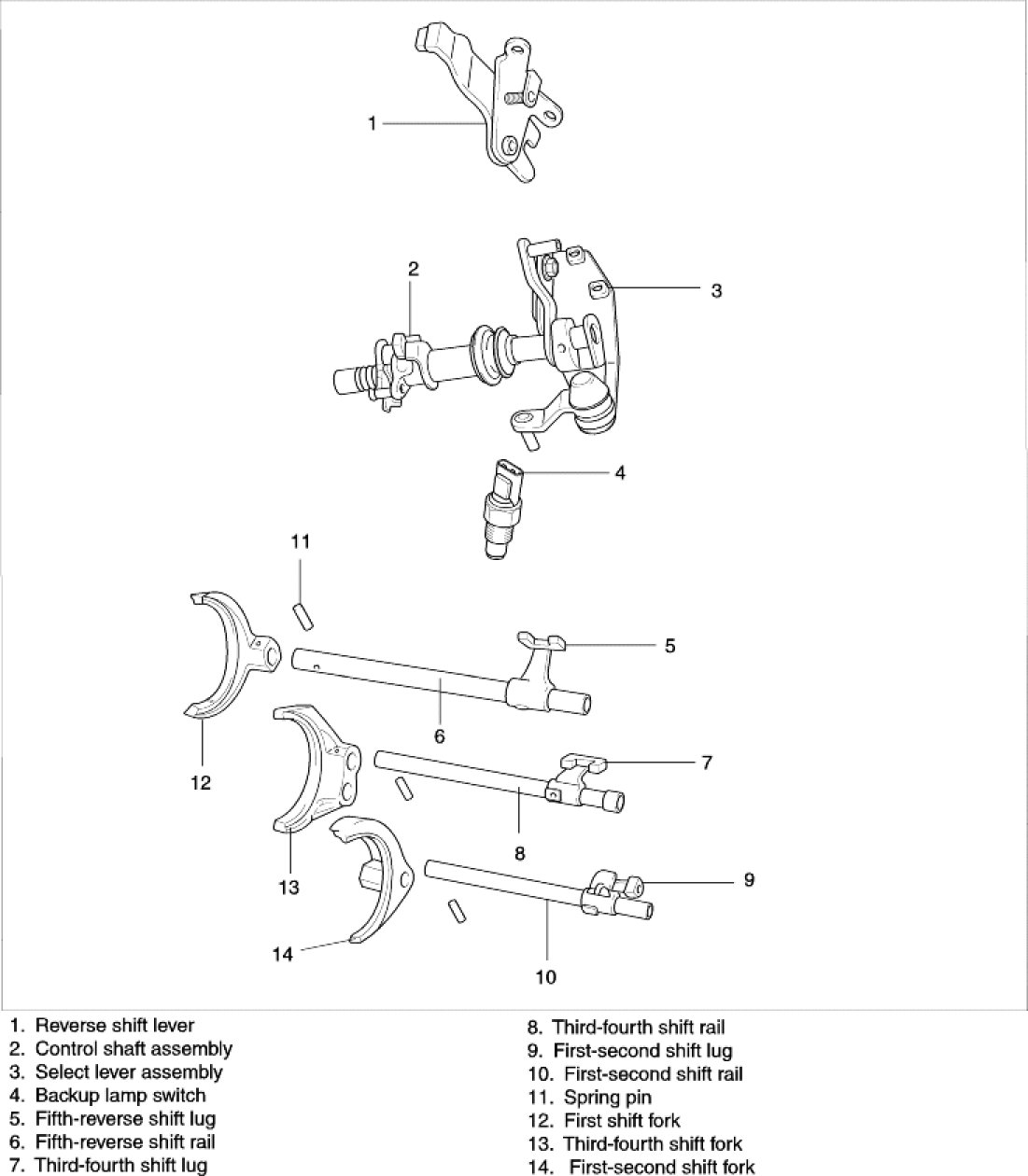 1
2
3
4
11
5
6
12
7
8
13
9
14
10

1. Reverse shift lever
2. Control shaft assembly
3. Select lever assembly
4. Backup lamp switch
5. Fifth-reverse shift lug
6. Fifth-reverse shift rail
7. Third-fourth shift lug

8. Third-fourth shift rail
9. First-second shift lug
10. First-second shift rail
11. Spring pin
12. First shift fork
13. Third-fourth shift fork
14. First-second shift fork