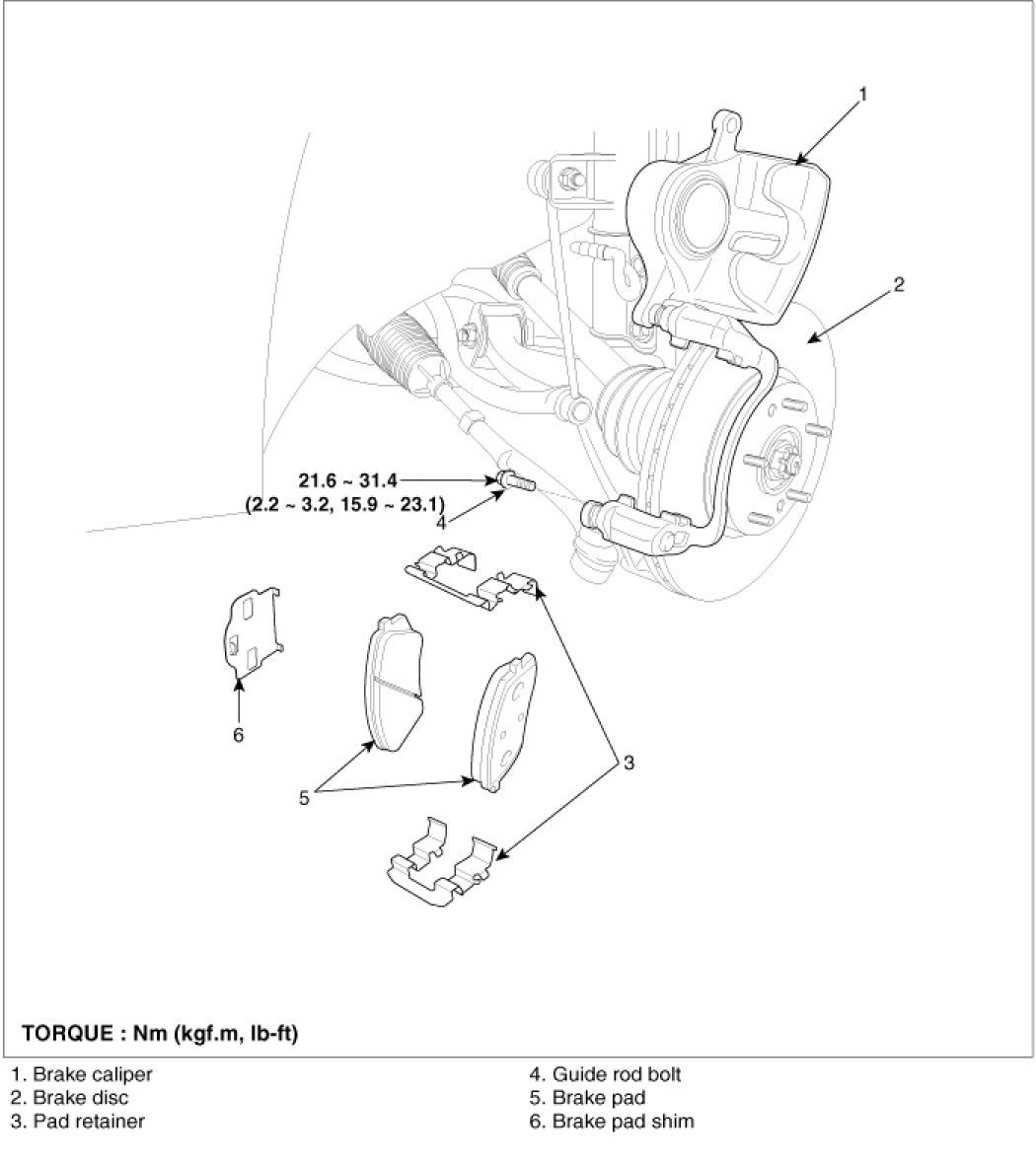 1

2

21.6 ~ 31.4
(2.2 ~ 3.2, 15.9 ~ 23.1)
4

6

5

3

TORQUE : Nm (kgf.m, lb-ft)

1. Brake caliper
2. Brake disc
3. Pad retainer

4. Guide rod bolt
5. Brake pad
6. Brake pad shim