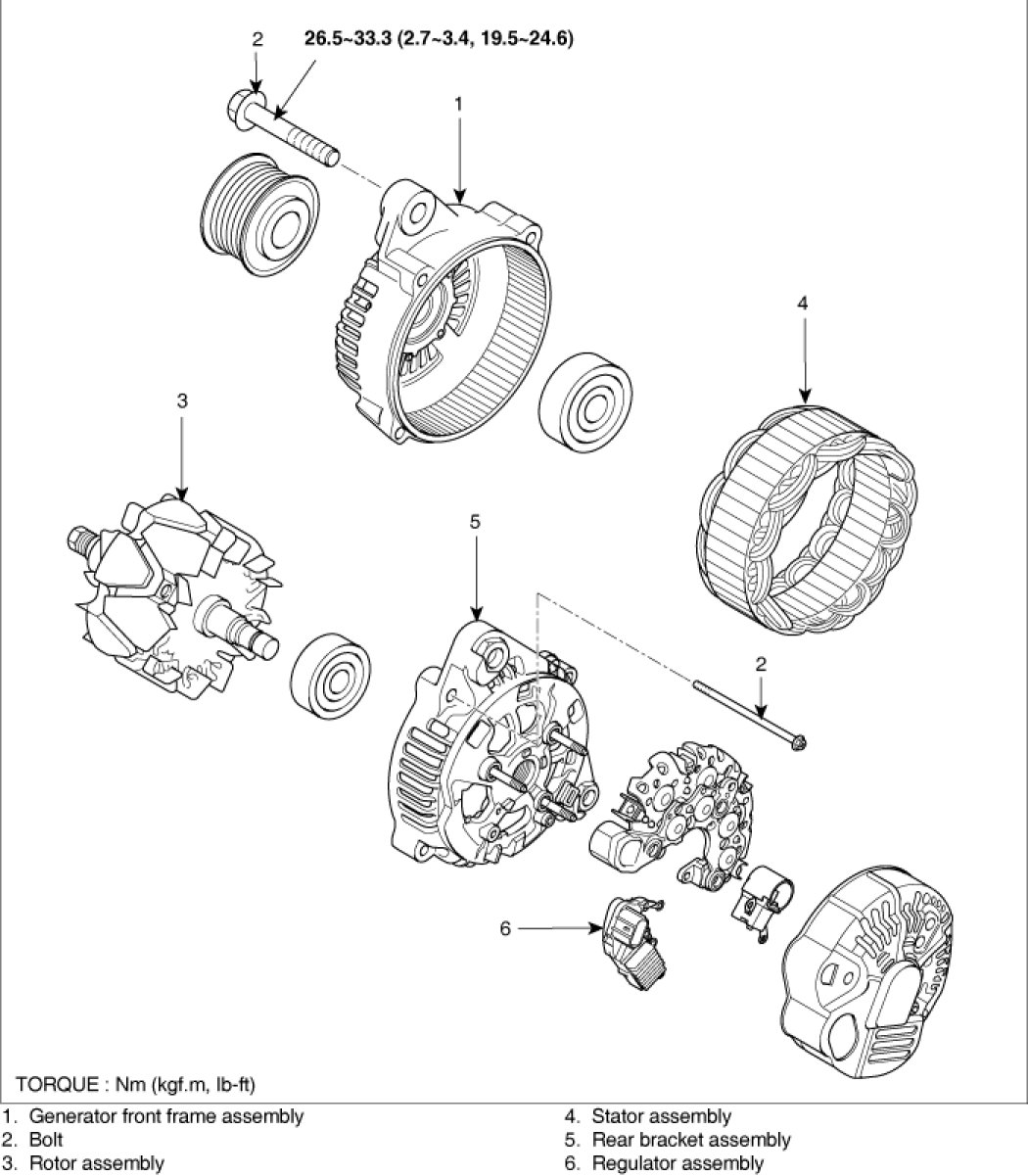 2
26.5~33.3 (2.7~3.4, 19.5~24.6)

1

4

3

5

2

6

TORQUE : Nm (kgf.m, lb-ft)

1. Generator front frame assembly
2. Bolt
3. Rotor assembly

4. Stator assembly
5. Rear bracket assembly
6. Regulator assembly