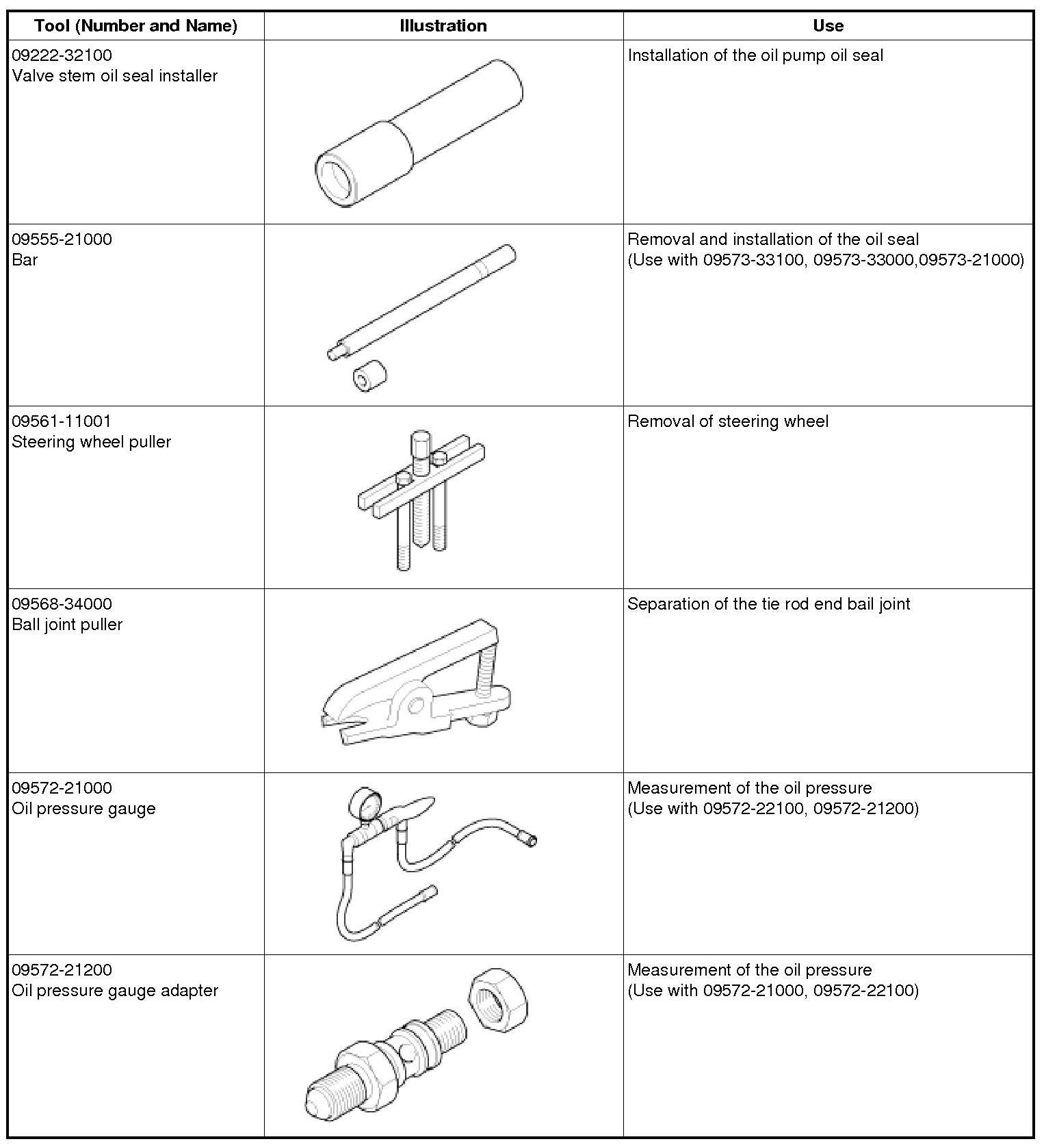 | Tool (Number and Name) | Illustration | Use |
|---|---|---|
| 09222-32100 Valve stem oil seal installer | | Installation of the oil pump oil seal |
| 09555-21000 Bar | | Removal and installation of the oil seal (Use with 09573-33100, 09573-33000,09573-21000) |
| 09561-11001 Steering wheel puller | | Removal of steering wheel |
| 09568-34000 Ball joint puller | | Separation of the tie rod end bail joint |
| 09572-21000 Oil pressure gauge | | Measurement of the oil pressure (Use with 09572-22100, 09572-21200) |
| 09572-21200 Oil pressure gauge adapter | | Measurement of the oil pressure (Use with 09572-21000, 09572-22100) |