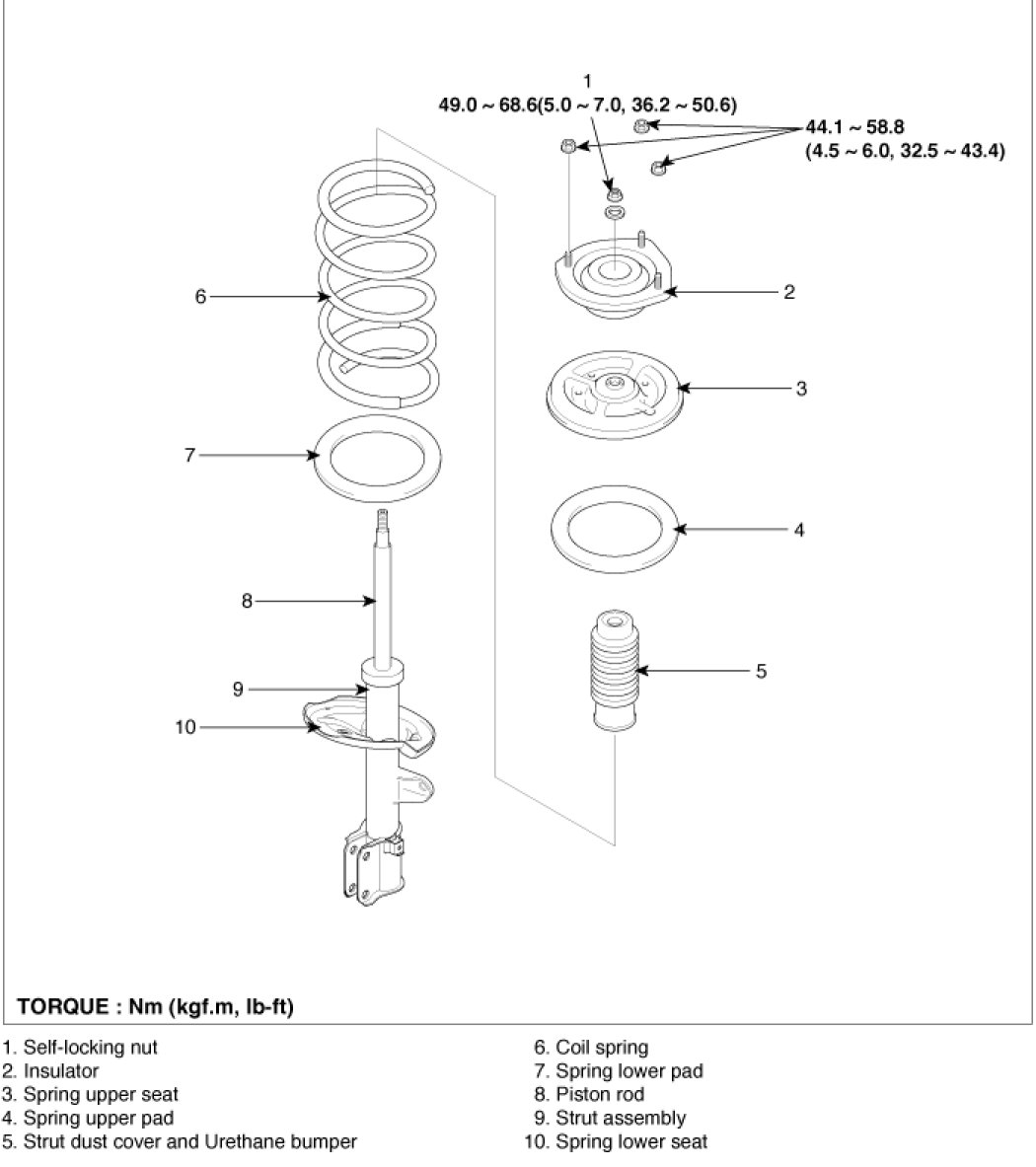 1
49.0 ~ 68.6(5.0 ~ 7.0, 36.2 ~ 50.6)

44.1 ~ 58.8
(4.5 ~ 6.0, 32.5 ~ 43.4)

6

2

3

7

4

8

5

9

10

TORQUE : Nm (kgf.m, lb-ft)

1. Self-locking nut
2. Insulator
3. Spring upper seat
4. Spring upper pad
5. Strut dust cover and Urethane bumper

6. Coil spring
7. Spring lower pad
8. Piston rod
9. Strut assembly
10. Spring lower seat