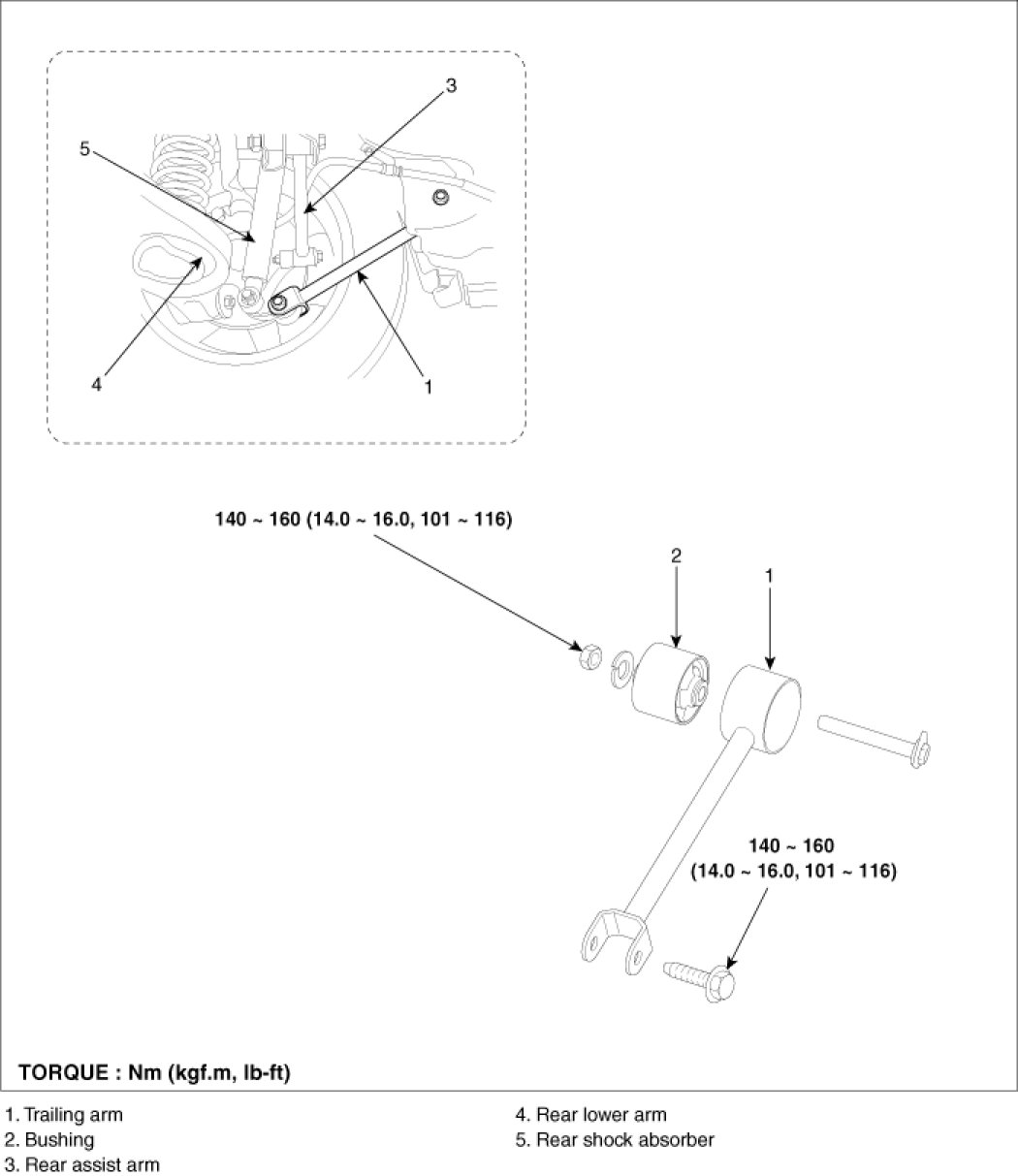 3
5
4
1

140 ~ 160 (14.0 ~ 16.0, 101 ~ 116)

2
1

140 ~ 160
(14.0 ~ 16.0, 101 ~ 116)

TORQUE : Nm (kgf.m, lb-ft)

1. Trailing arm
2. Bushing
3. Rear assist arm

4. Rear lower arm
5. Rear shock absorber