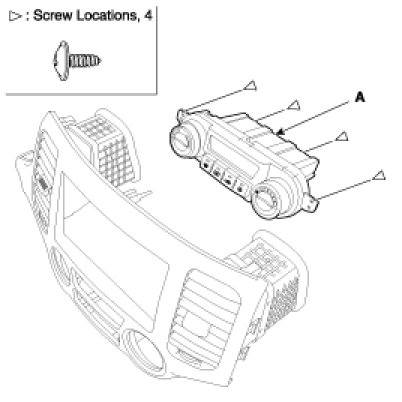 ▷ : Screw Locations, 4

A