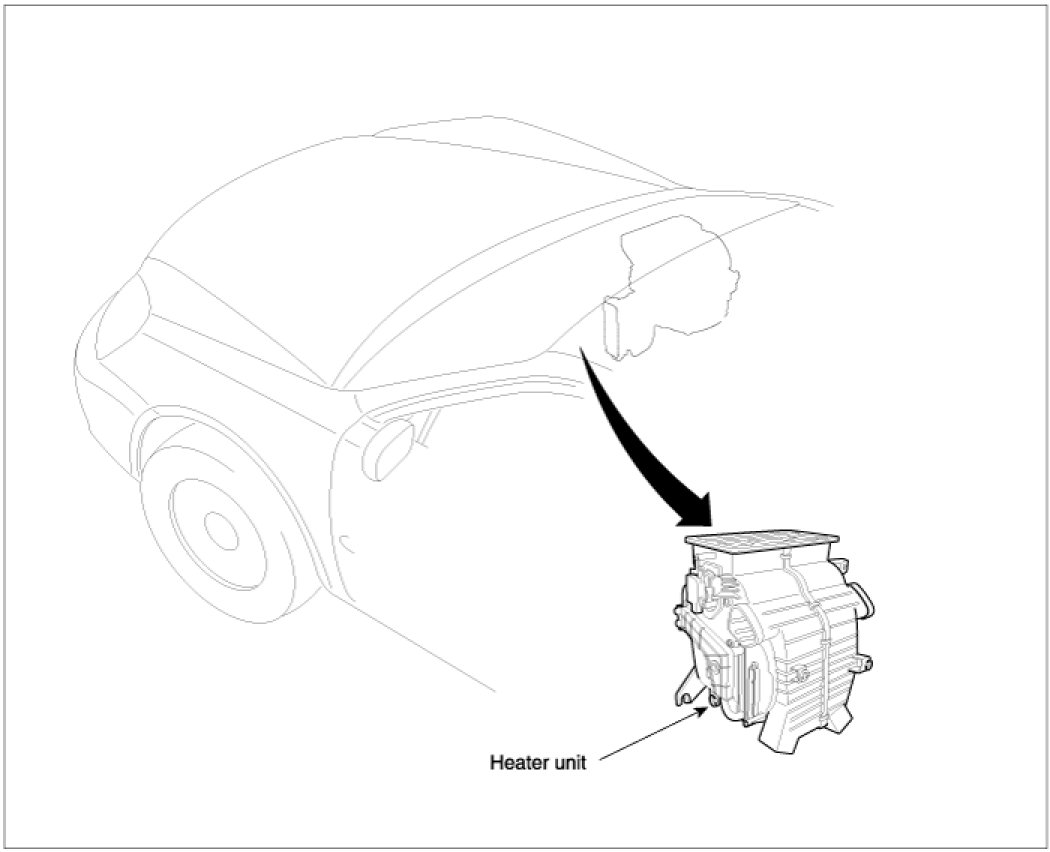 Heater unit