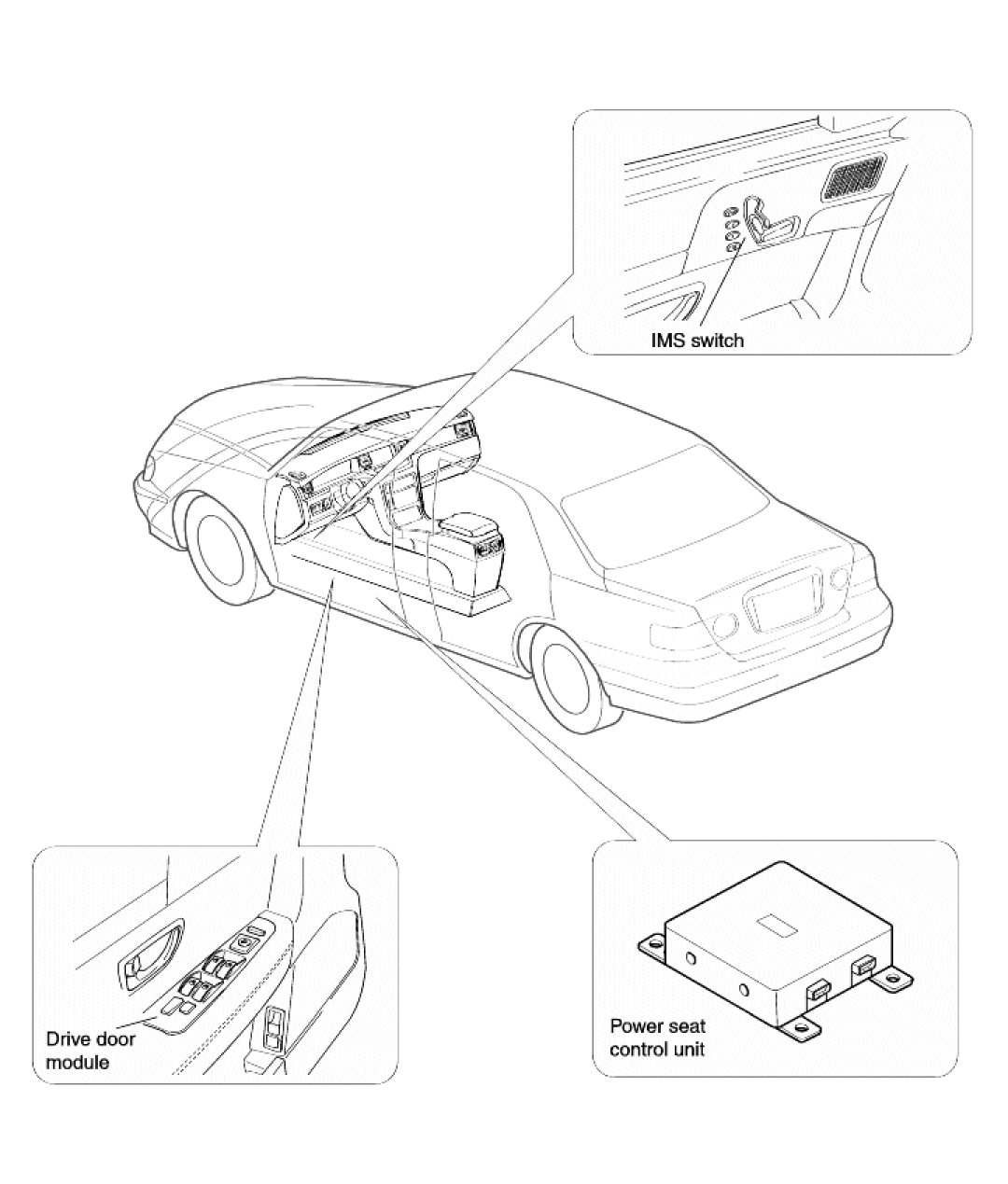 IMS switch

Drive door module

Power seat control unit