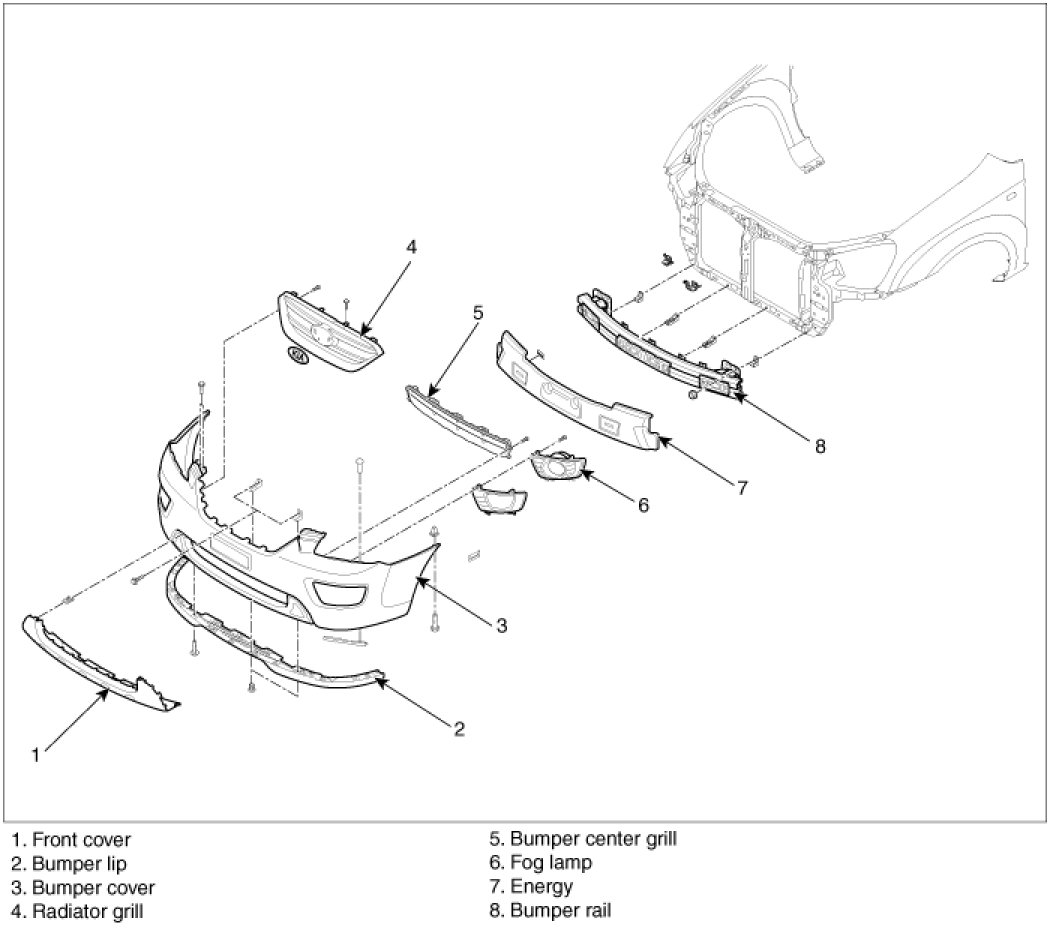 4
5
8
7
6
3
2
1

1. Front cover
2. Bumper lip
3. Bumper cover
4. Radiator grill

5. Bumper center grill
6. Fog lamp
7. Energy
8. Bumper rail