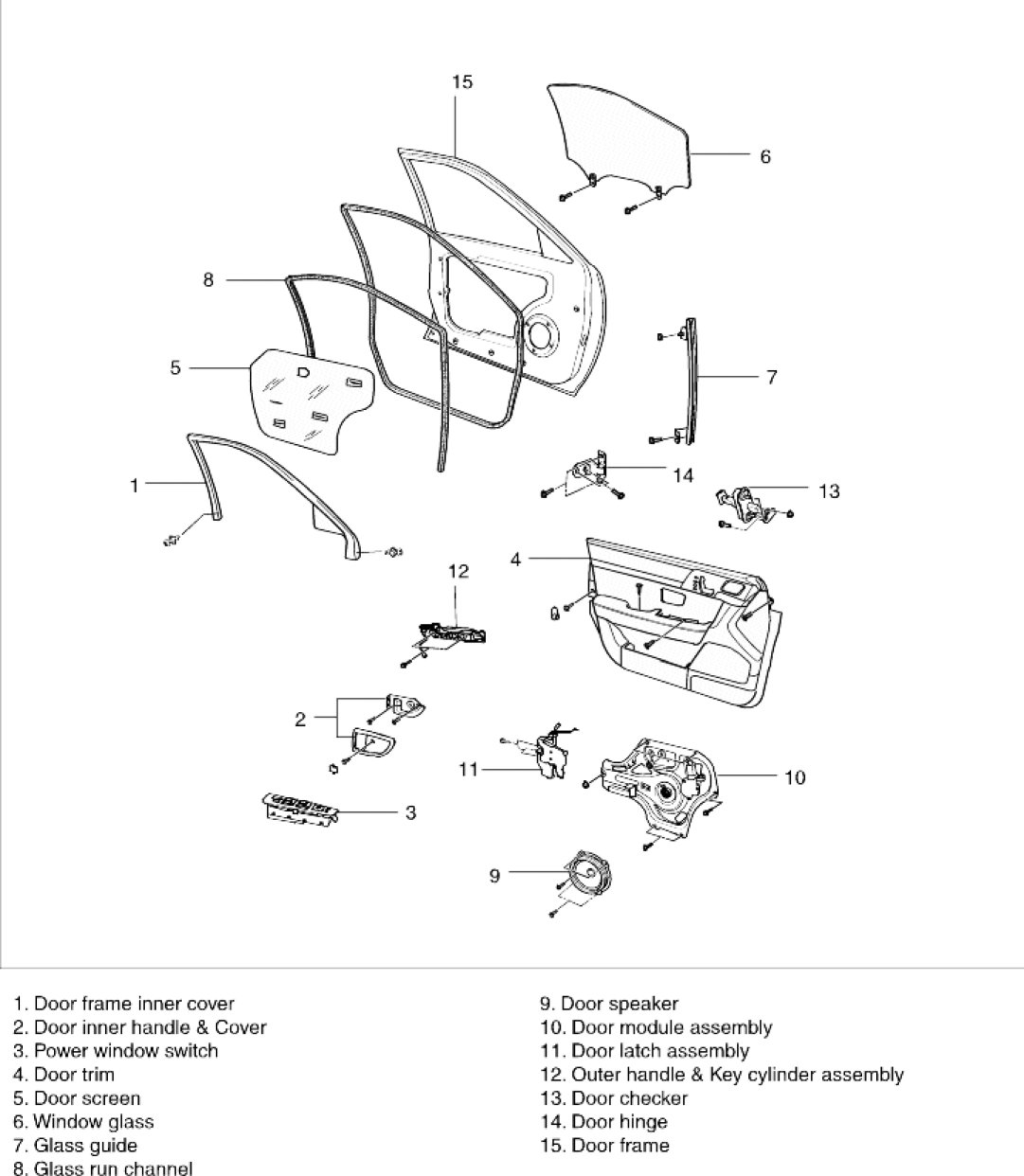 15
6
8
5
7
1
14
13
12
4
2
11
10
3
9

1. Door frame inner cover
2. Door inner handle & Cover
3. Power window switch
4. Door trim
5. Door screen
6. Window glass
7. Glass guide
8. Glass run channel

9. Door speaker
10. Door module assembly
11. Door latch assembly
12. Outer handle & Key cylinder assembly
13. Door checker
14. Door hinge
15. Door frame