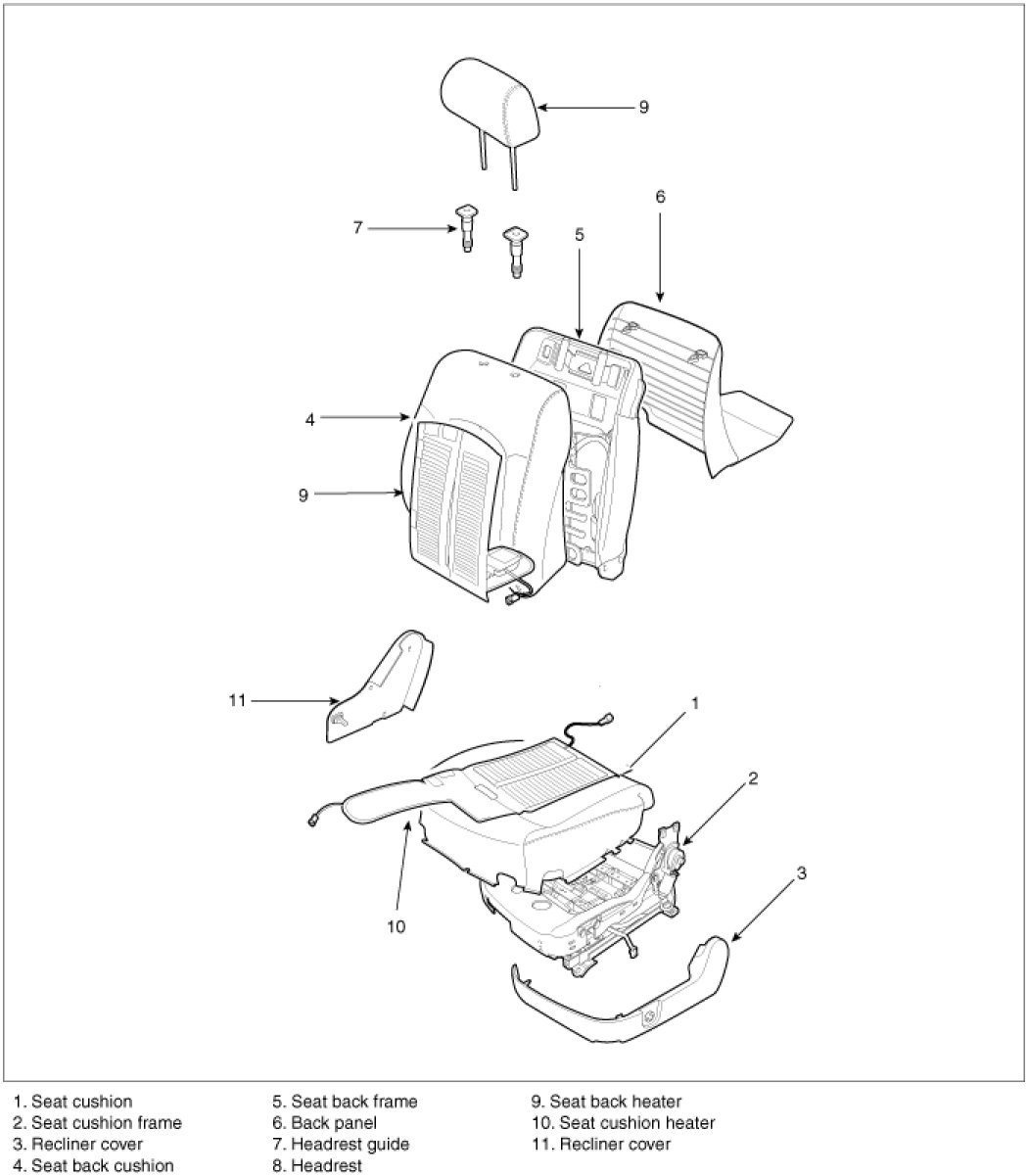 9

6

7

5

4

9

11

1

2

3

10

1. Seat cushion
2. Seat cushion frame
3. Recliner cover
4. Seat back cushion

5. Seat back frame
6. Back panel
7. Headrest guide
8. Headrest

9. Seat back heater
10. Seat cushion heater
11. Recliner cover