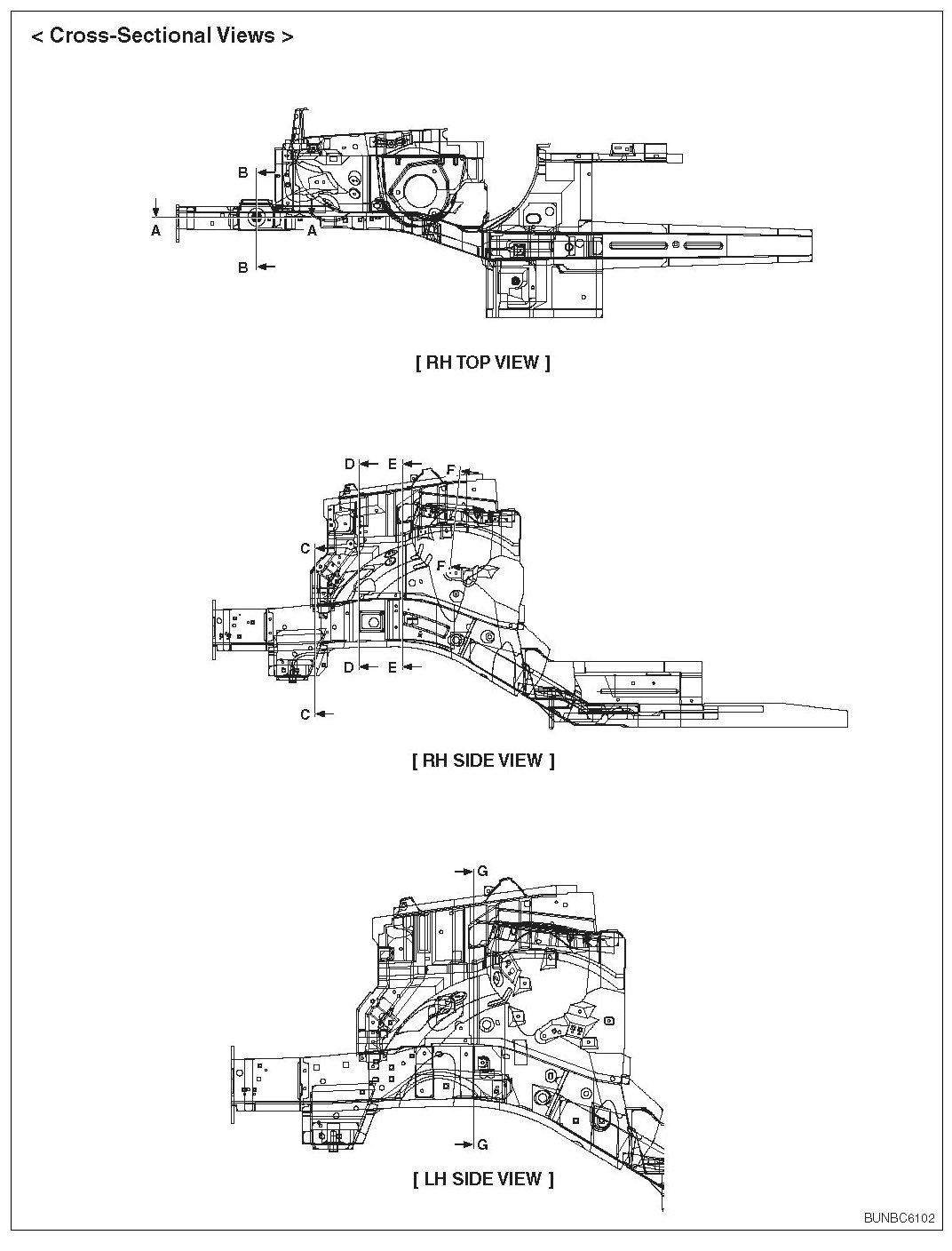 < Cross-Sectional Views >

B

A A

B

[ RH TOP VIEW ]

D E F

C

F

D E

C

[ RH SIDE VIEW ]

G

G

[ LH SIDE VIEW ]

BUNBC6102