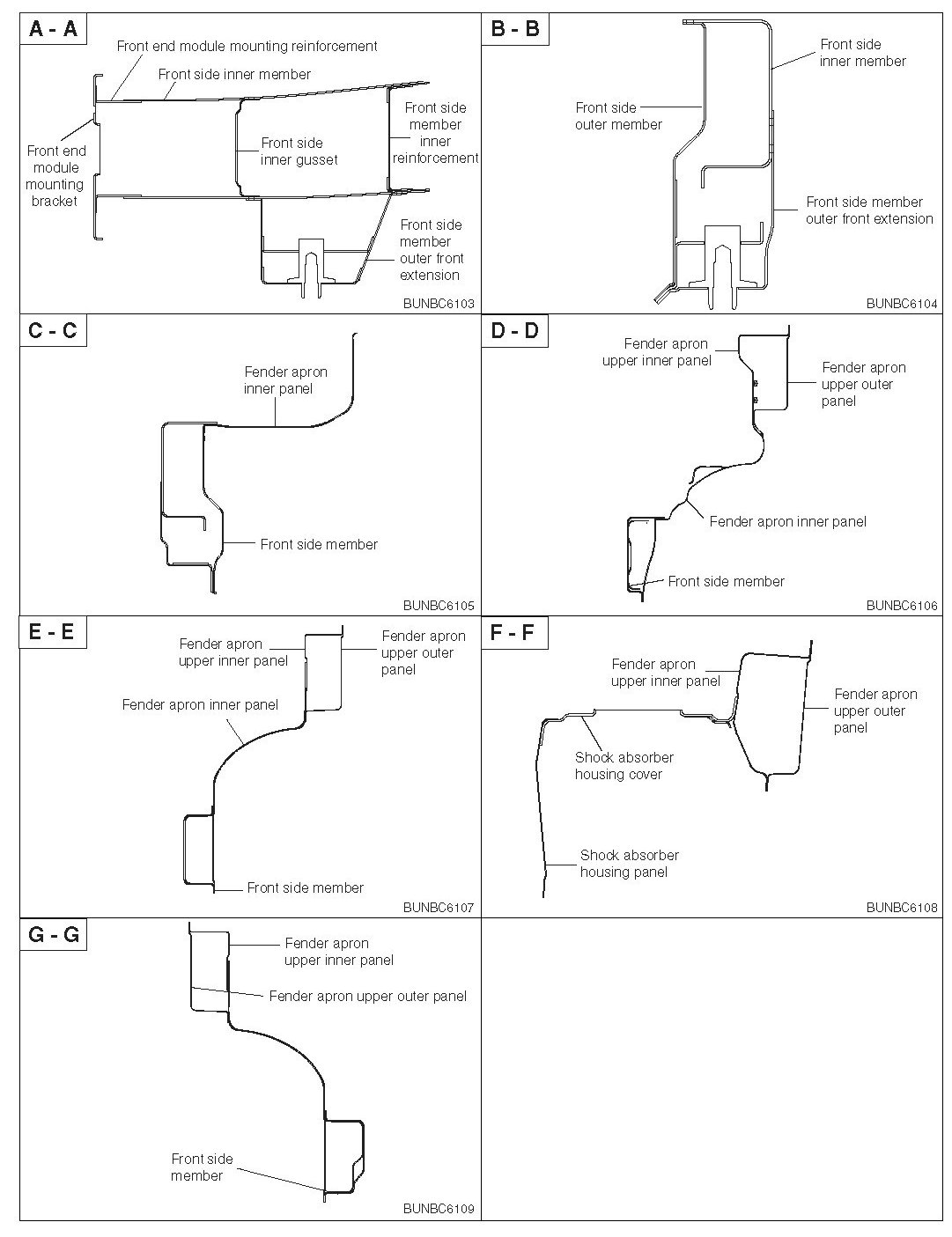 A - A

Front end module mounting reinforcement

Front side inner member

Front end module mounting bracket

Front side inner gusset

Front side member inner reinforcement

Front side member outer front extension

BUNBC6103

B - B

Front side inner member

Front side outer member

Front side member outer front extension

BUNBC6104

C - C

Fender apron inner panel

Front side member

BUNBC6105

D - D

Fender apron upper inner panel

Fender apron upper outer panel

Fender apron inner panel

Front side member

BUNBC6106

E - E

Fender apron upper inner panel

Fender apron upper outer panel

Fender apron inner panel

Front side member

BUNBC6107

F - F

Fender apron upper inner panel

Fender apron upper outer panel

Shock absorber housing cover

Shock absorber housing panel

BUNBC6108

G - G

Fender apron upper inner panel

Fender apron upper outer panel

Front side member

BUNBC6109