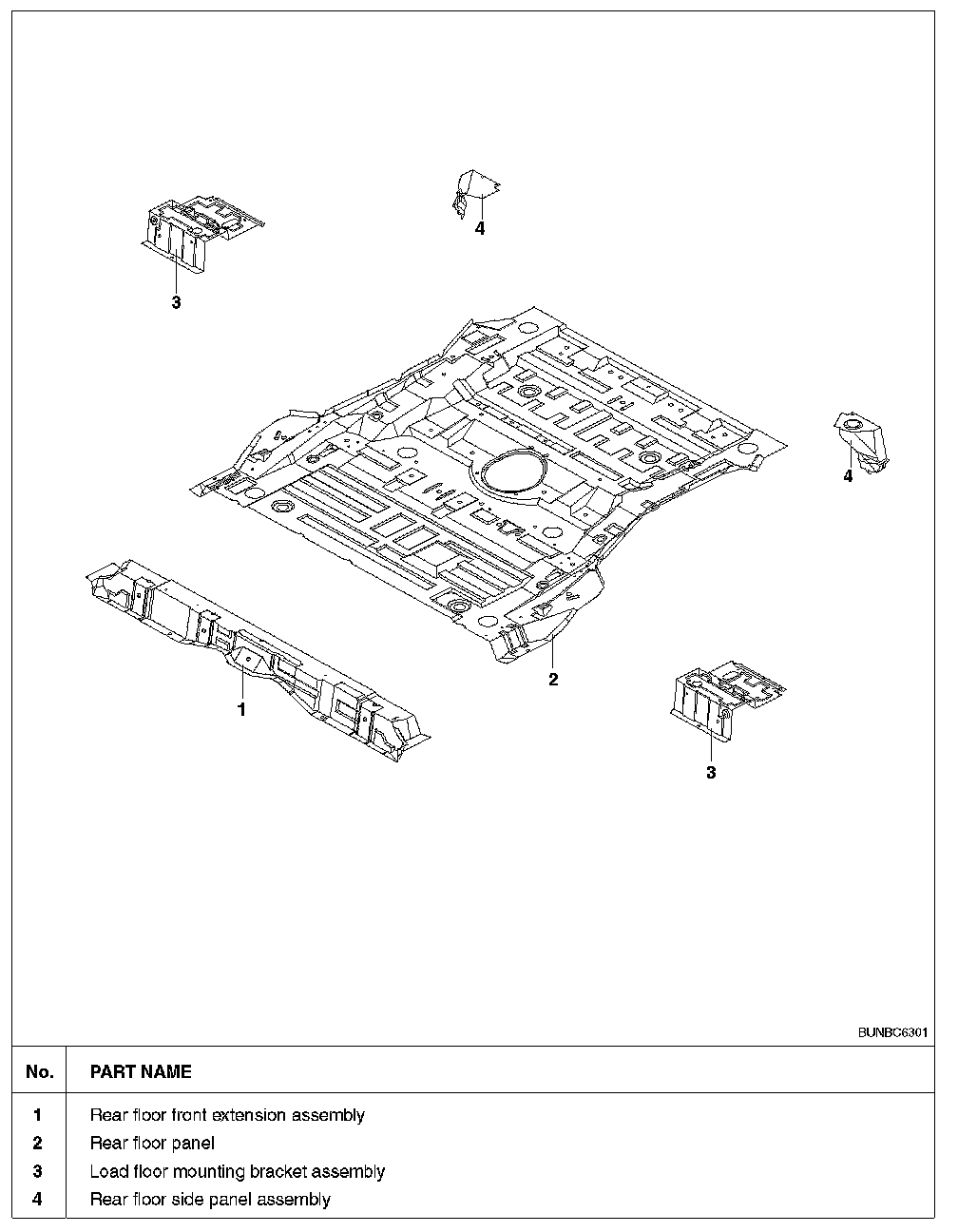 4

3

4

2

1

3

BUNBC6301

| No. | PART NAME |
|---|---|
| 1 | Rear floor front extension assembly |
| 2 | Rear floor panel |
| 3 | Load floor mounting bracket assembly |
| 4 | Rear floor side panel assembly |