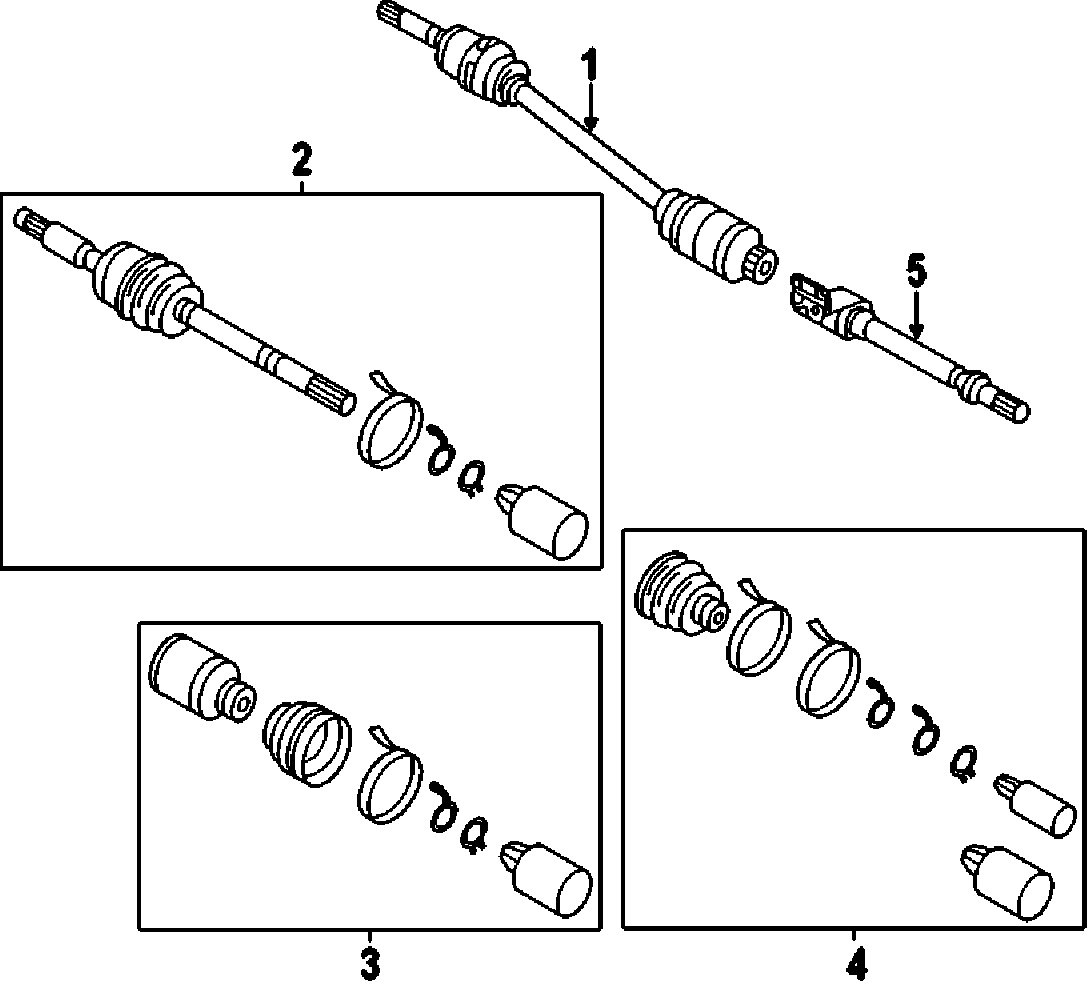 1
2
5
3
4