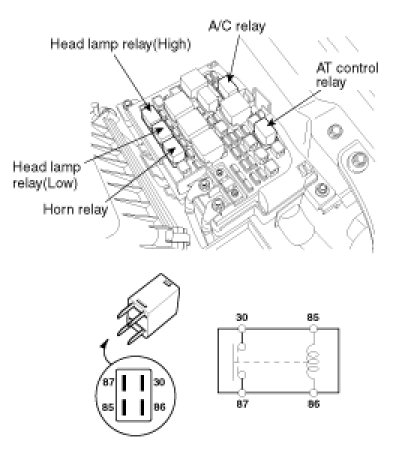 A/C relay
Head lamp relay(High)
AT control relay
Head lamp relay(Low)
Horn relay
87
30
85
86
30
85
87
86