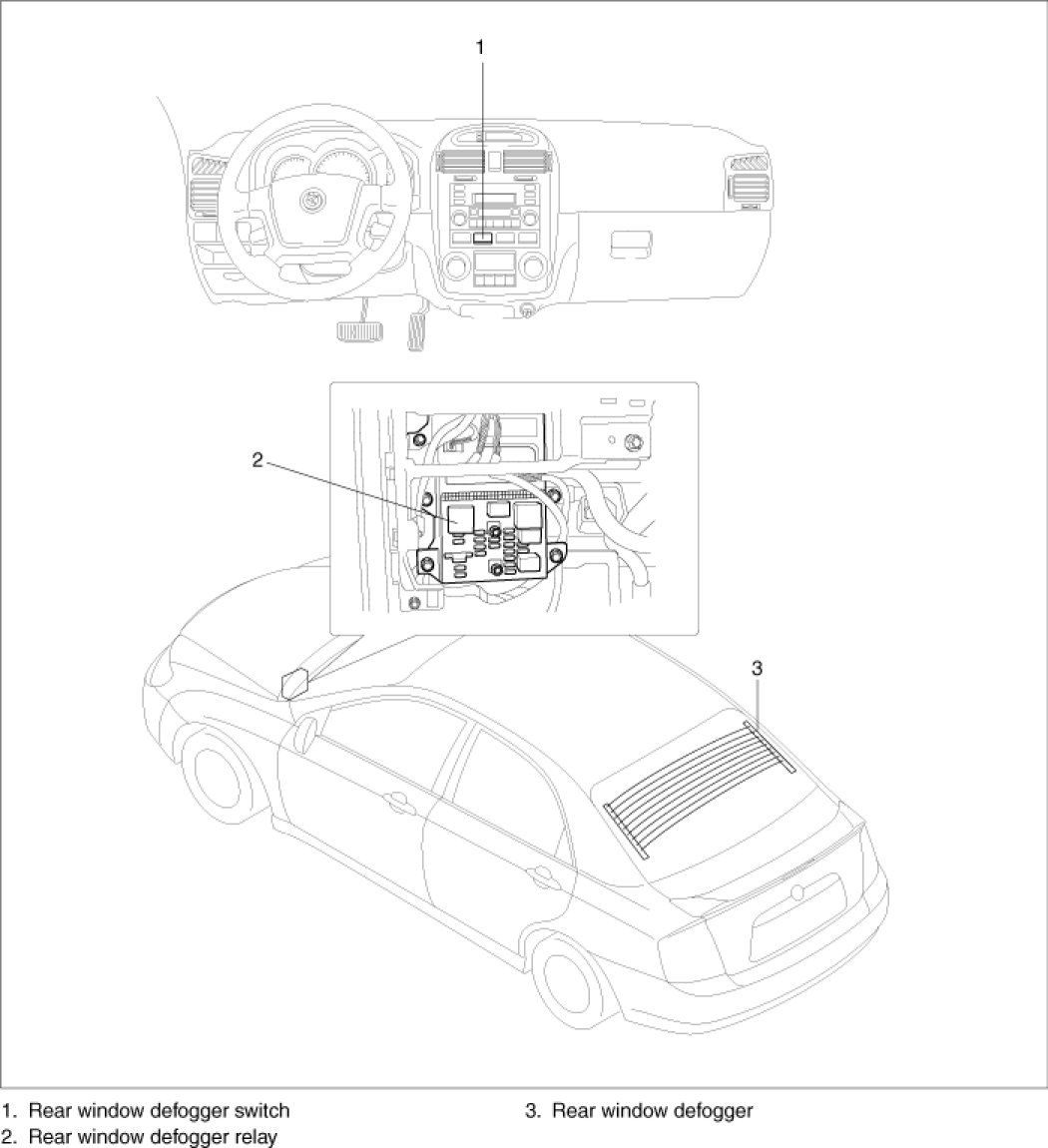 1

2

3

1. Rear window defogger switch
2. Rear window defogger relay

3. Rear window defogger