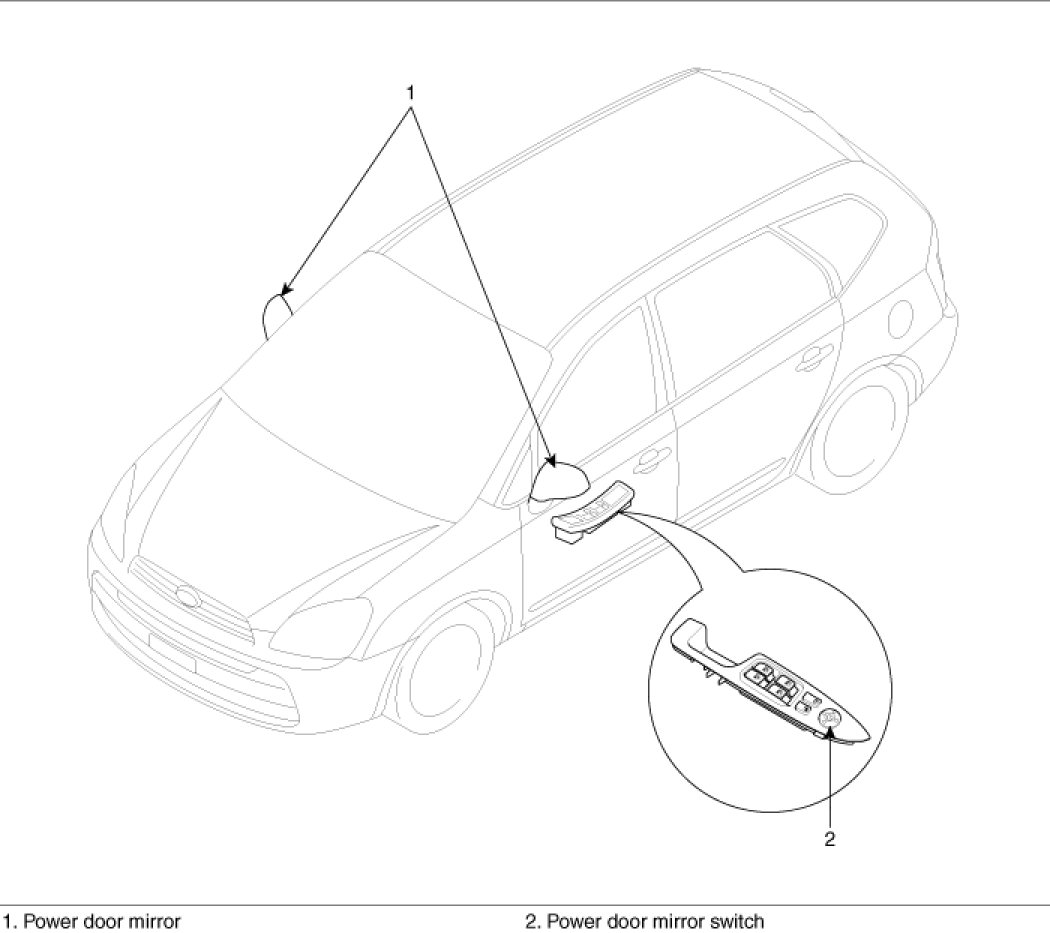 1

2

1. Power door mirror

2. Power door mirror switch