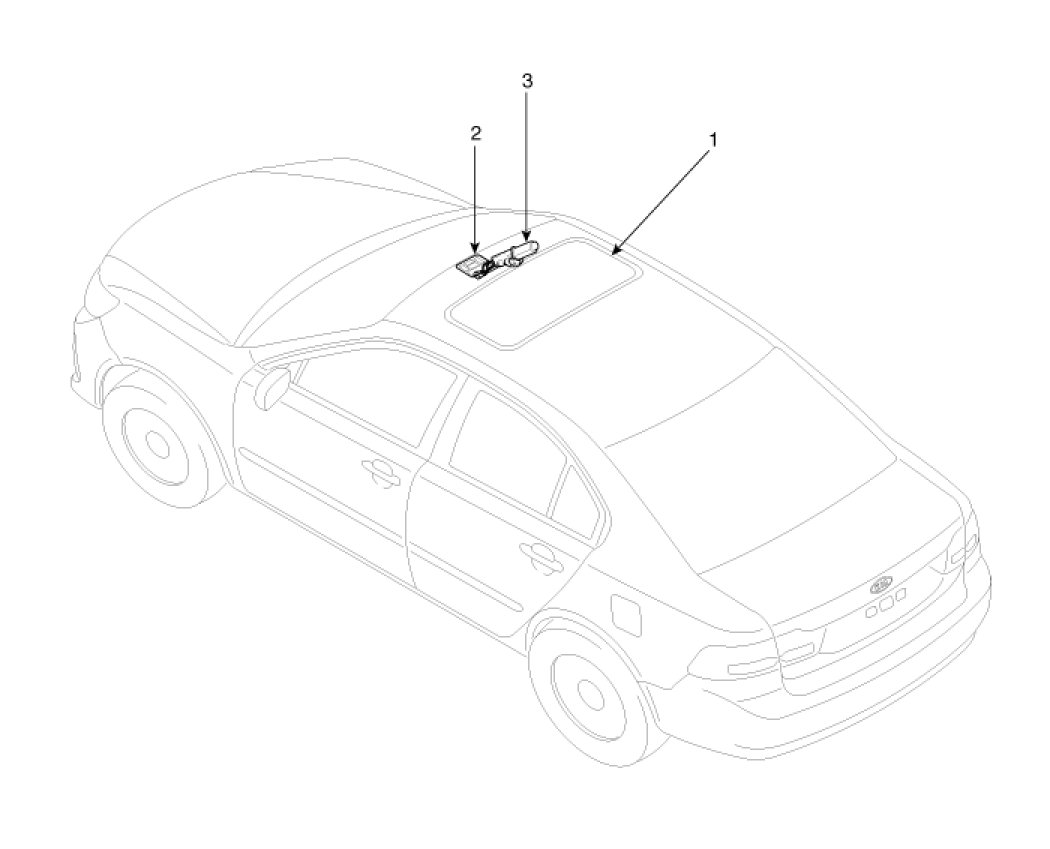 3
2
1