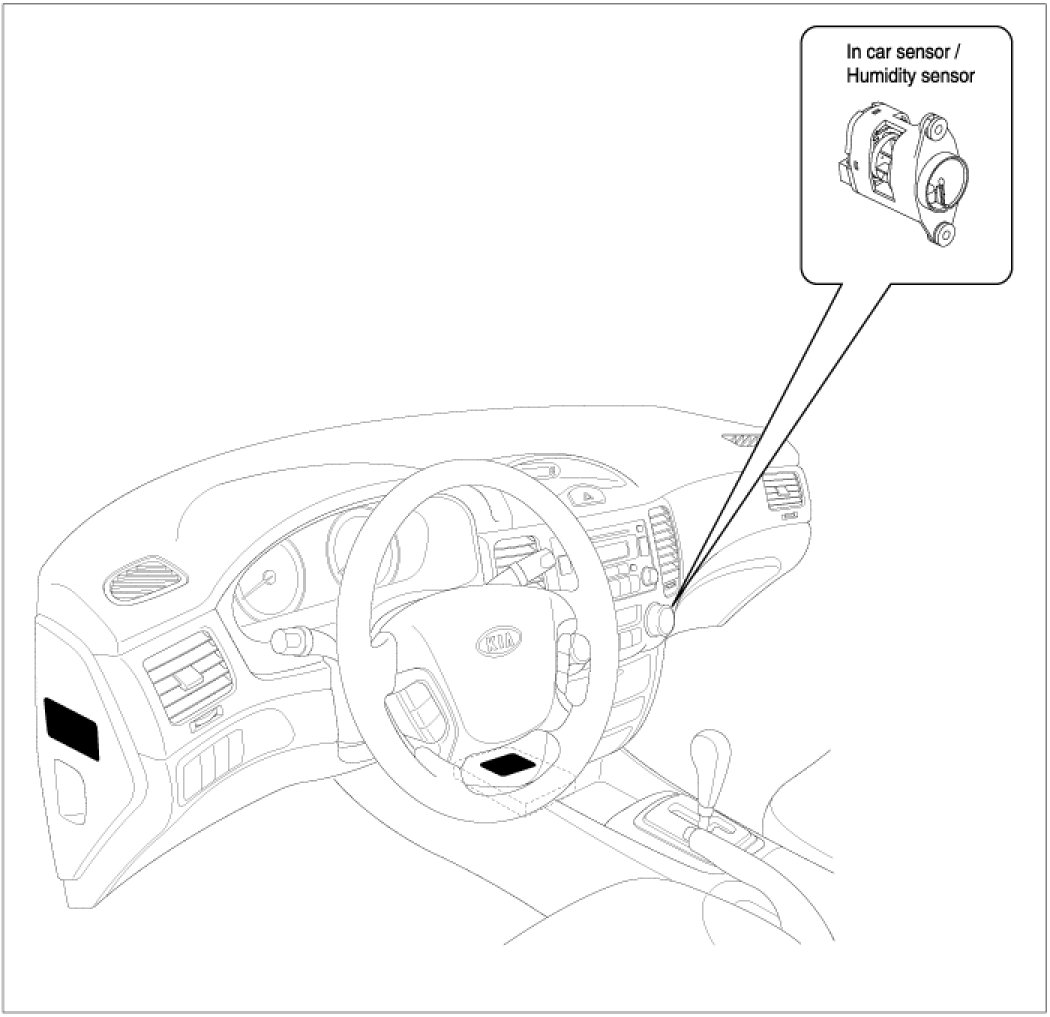 In car sensor / Humidity sensor

KIA