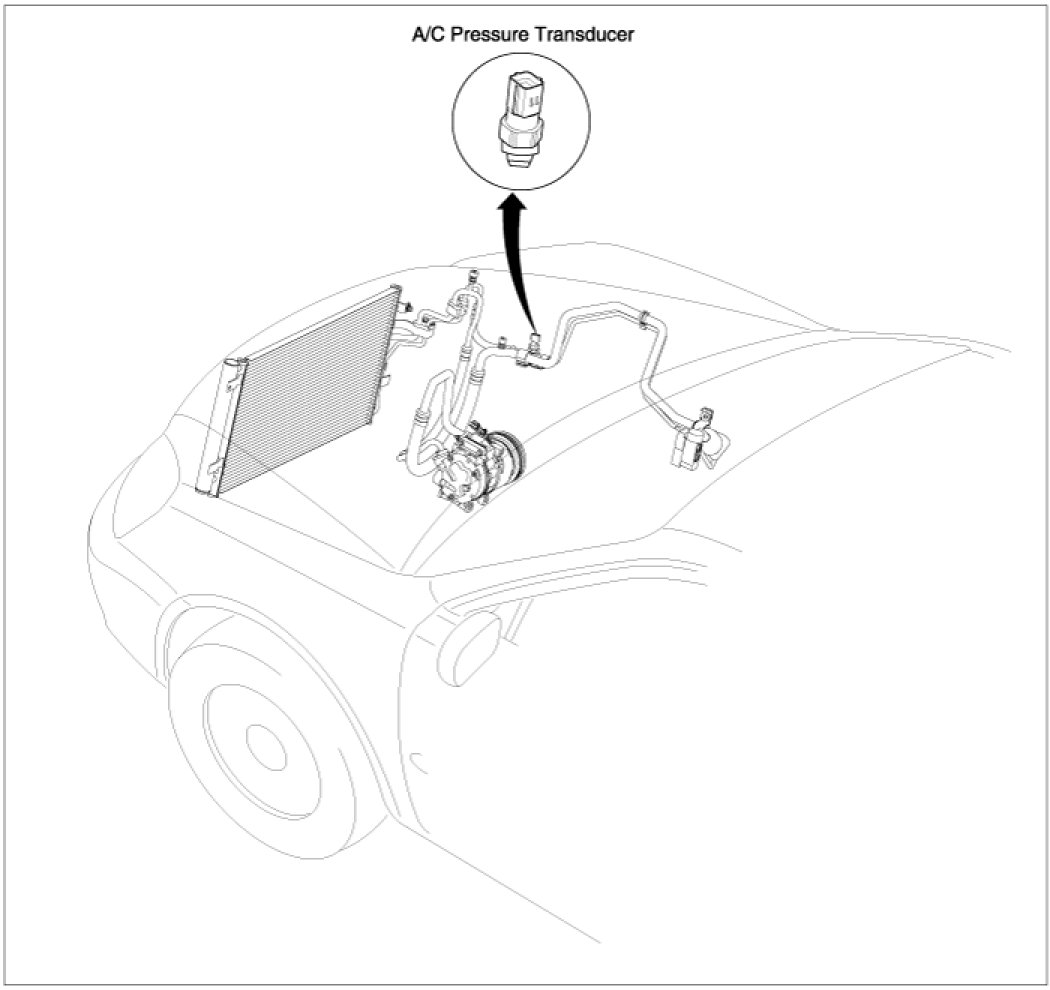 A/C Pressure Transducer