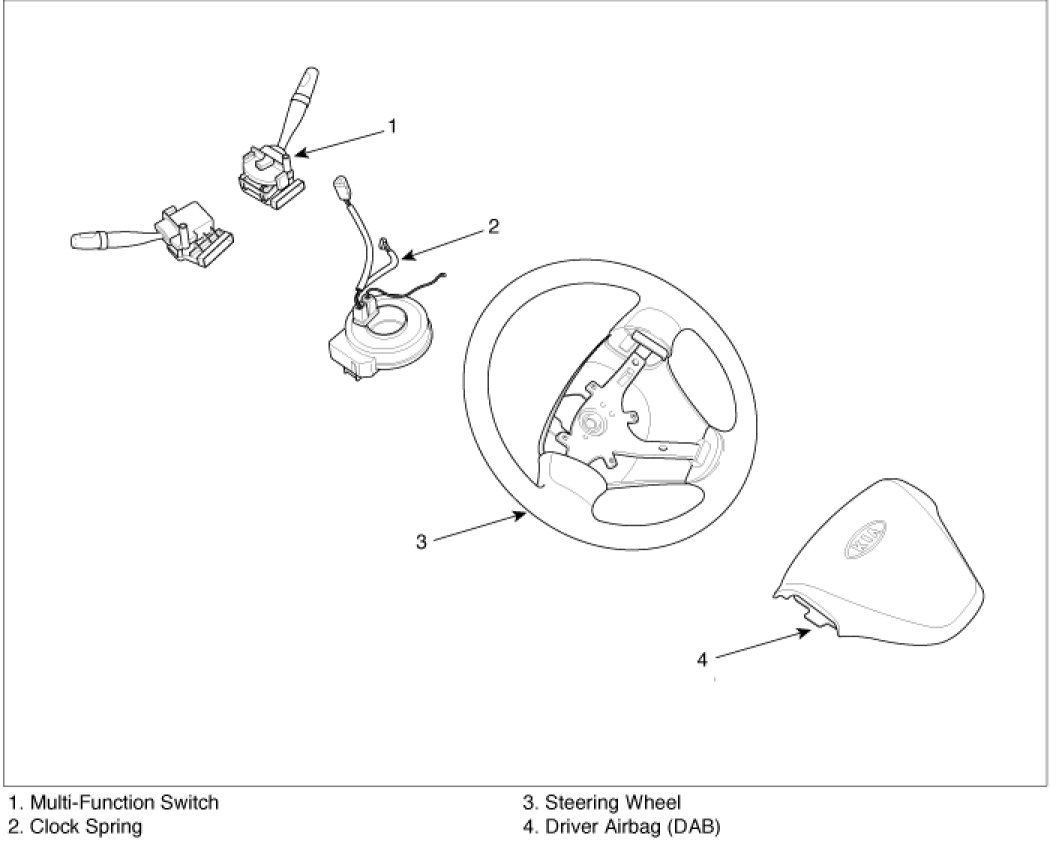 1

2

3

KIA

4

1. Multi-Function Switch
2. Clock Spring

3. Steering Wheel
4. Driver Airbag (DAB)