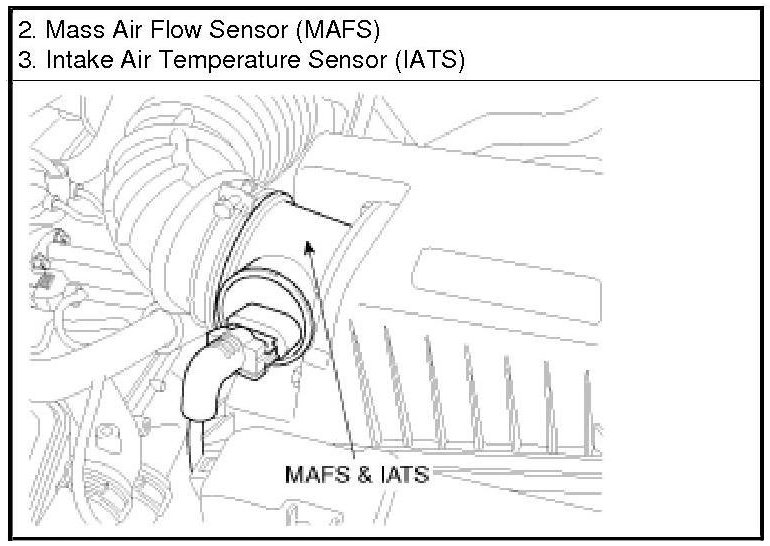 2. Mass Air Flow Sensor (MAFS)
3. Intake Air Temperature Sensor (IATS)

MAFS & IATS