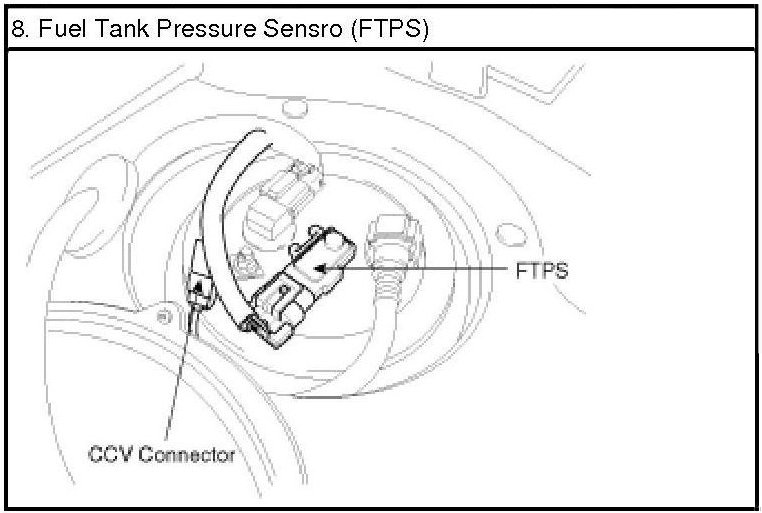 8. Fuel Tank Pressure Sensro (FTPS)

FTPS

CCV Connector