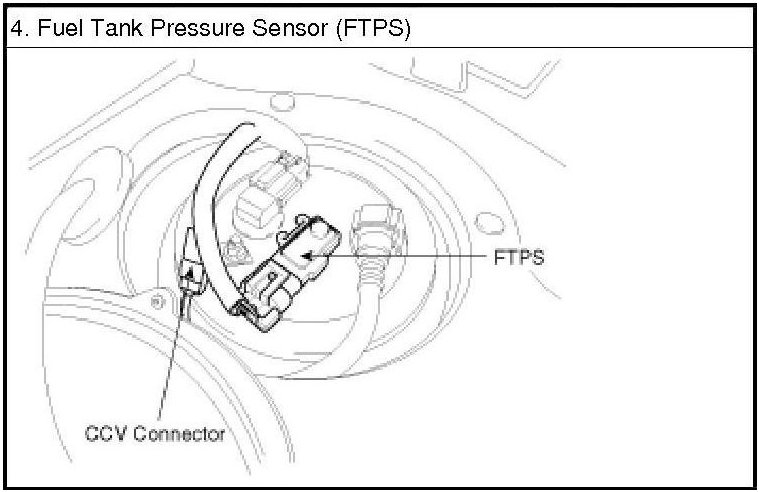 4. Fuel Tank Pressure Sensor (FTPS)

FTPS

CCV Connector