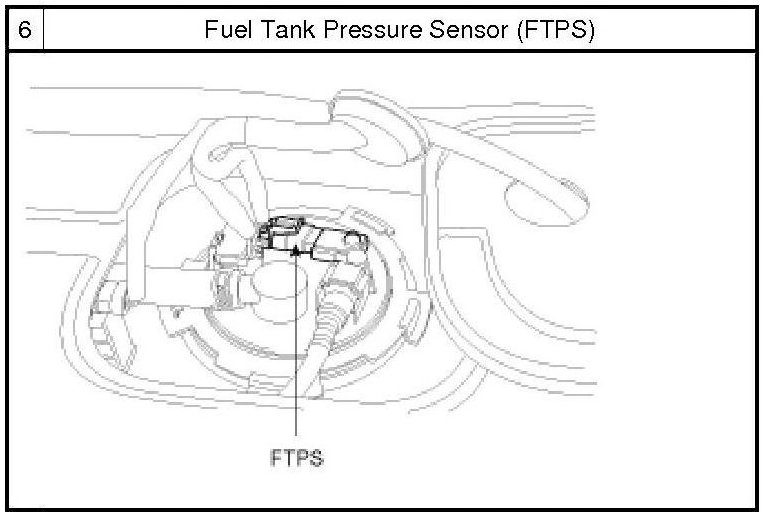 | 6 | Fuel Tank Pressure Sensor (FTPS) |
|---|---|

FTPS