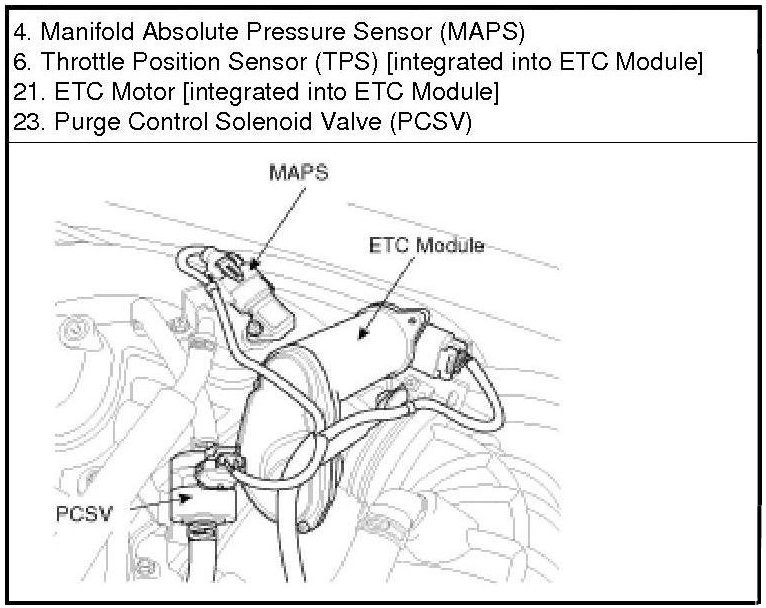 4. Manifold Absolute Pressure Sensor (MAPS)
6. Throttle Position Sensor (TPS) [integrated into ETC Module]
21. ETC Motor [integrated into ETC Module]
23. Purge Control Solenoid Valve (PCSV)

MAPS

ETC Module

PCSV