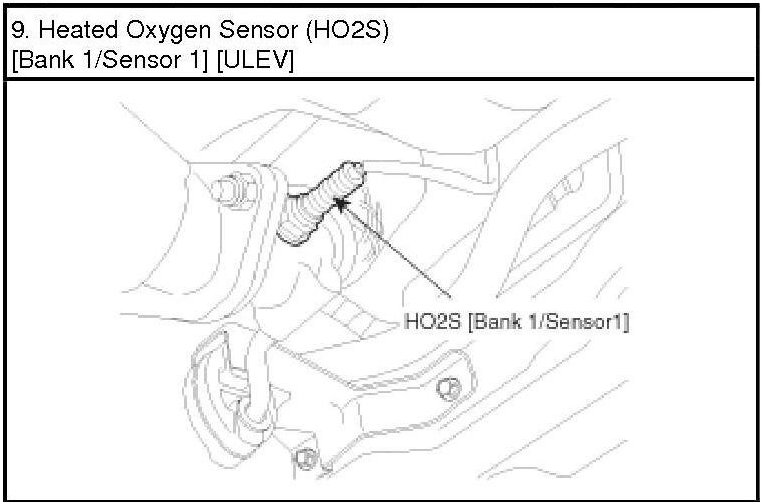 9. Heated Oxygen Sensor (HO2S)
[Bank 1/Sensor 1] [ULEV]

HO2S [Bank 1/Sensor1]