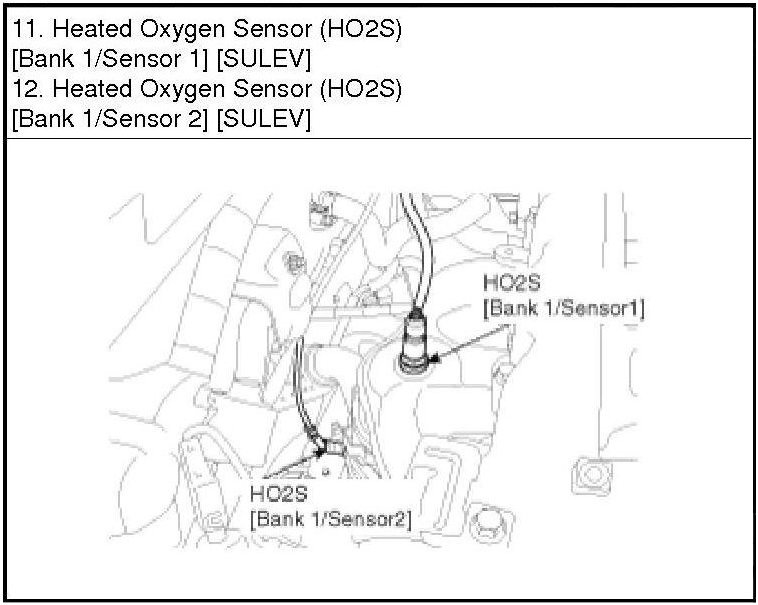 11. Heated Oxygen Sensor (HO2S)
[Bank 1/Sensor 1] [SULEV]
12. Heated Oxygen Sensor (HO2S)
[Bank 1/Sensor 2] [SULEV]

HO2S
[Bank 1/Sensor1]

HO2S
[Bank 1/Sensor2]