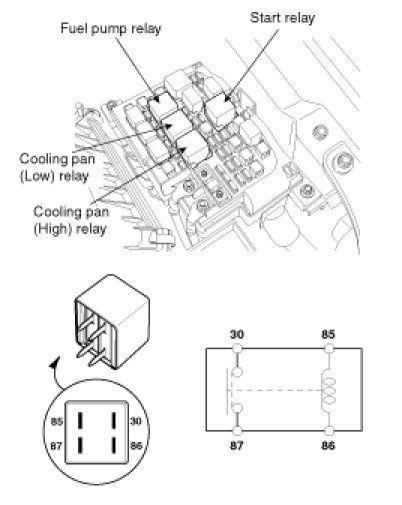 Fuel pump relay

Start relay

Cooling pan (Low) relay

Cooling pan (High) relay

85
30
87
86

30
85
87
86