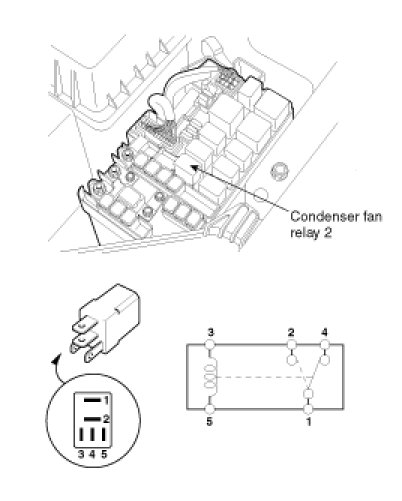 Condenser fan relay 2

1
2
3 4 5

3
2
4
5
1