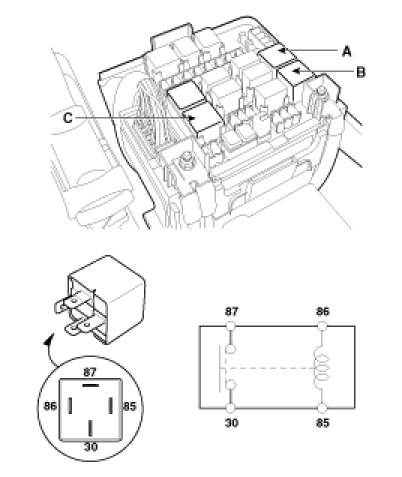 A
B
C

87
86
85
30

87
86
30
85