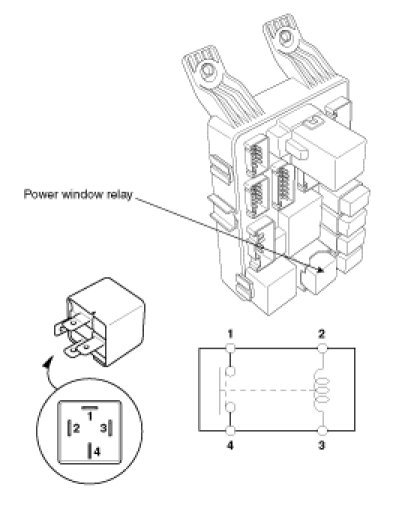 Power window relay

1
2 3
4

1 2
4 3