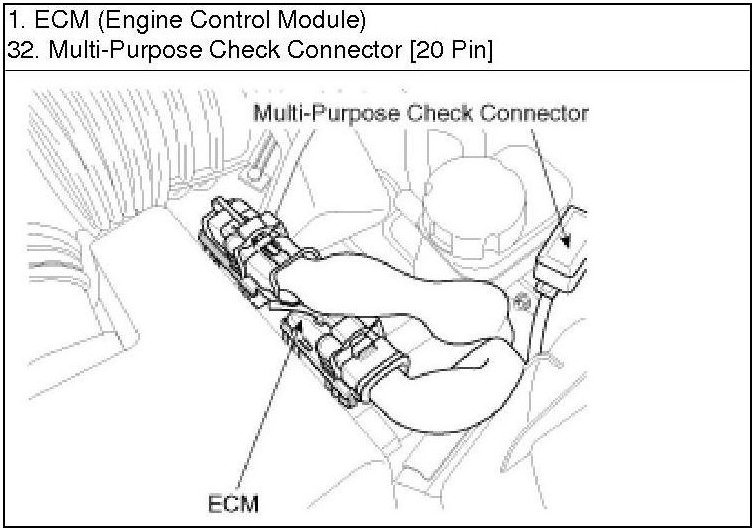 1. ECM (Engine Control Module)
32. Multi-Purpose Check Connector [20 Pin]

Multi-Purpose Check Connector

ECM