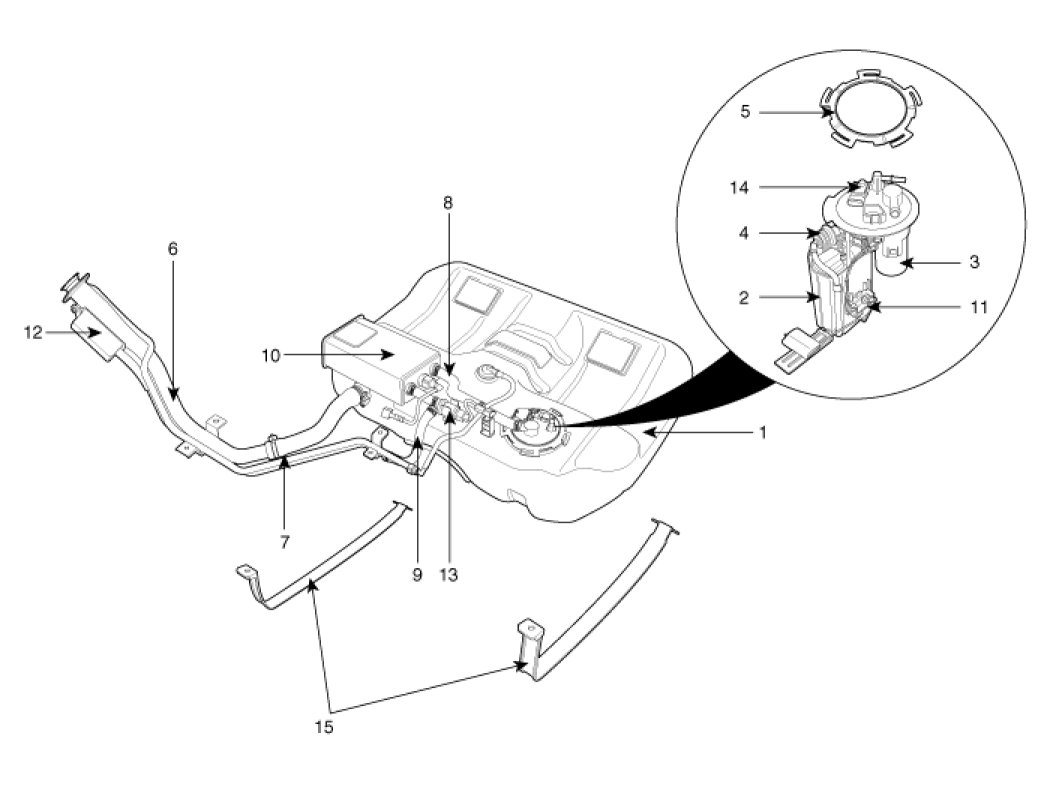 5
14
4
3
2
11
8
6
12
10
1
7
9
13
15