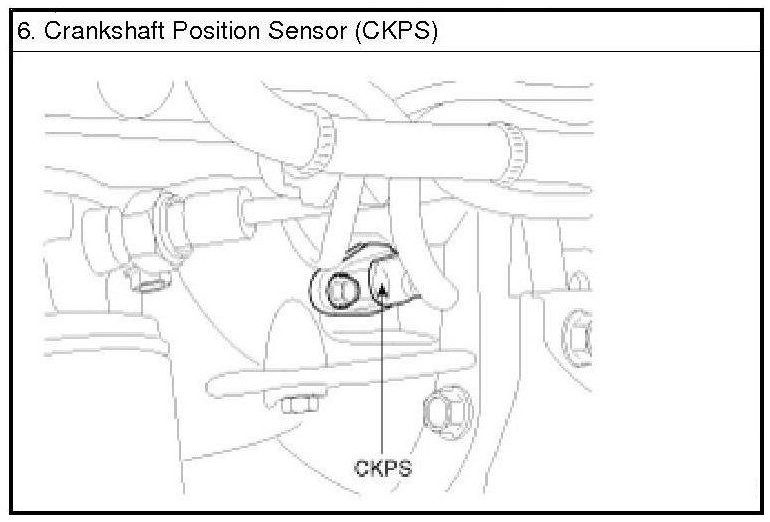 6. Crankshaft Position Sensor (CKPS)

CKPS