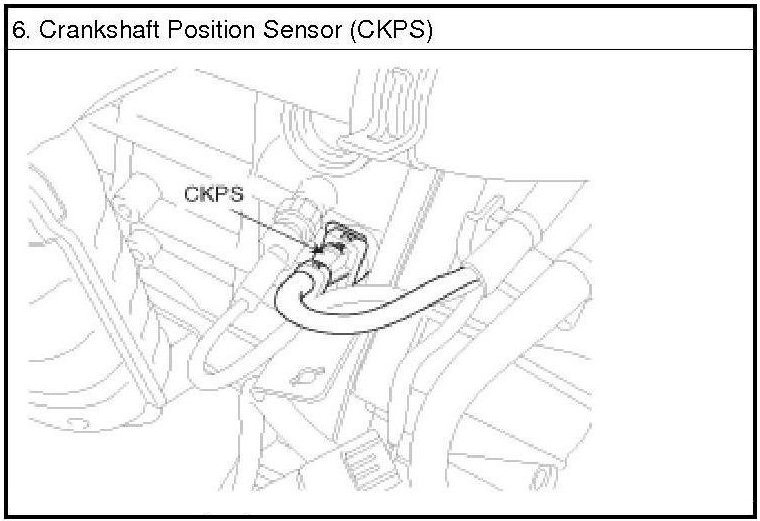 6. Crankshaft Position Sensor (CKPS)

CKPS