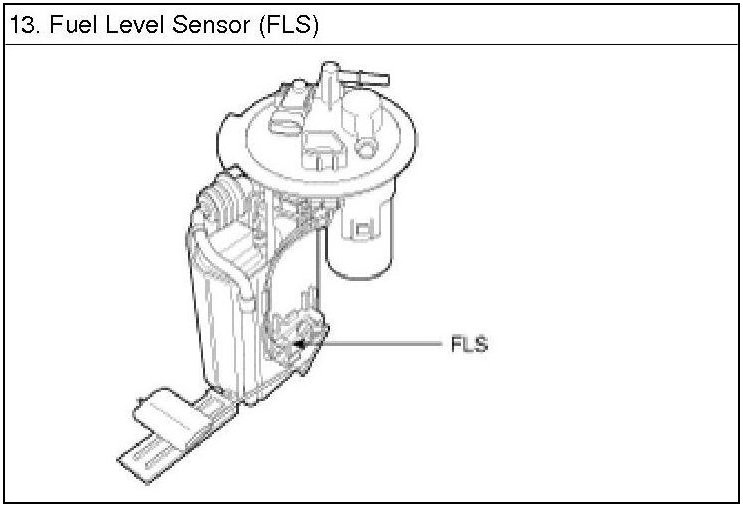 13. Fuel Level Sensor (FLS)

FLS