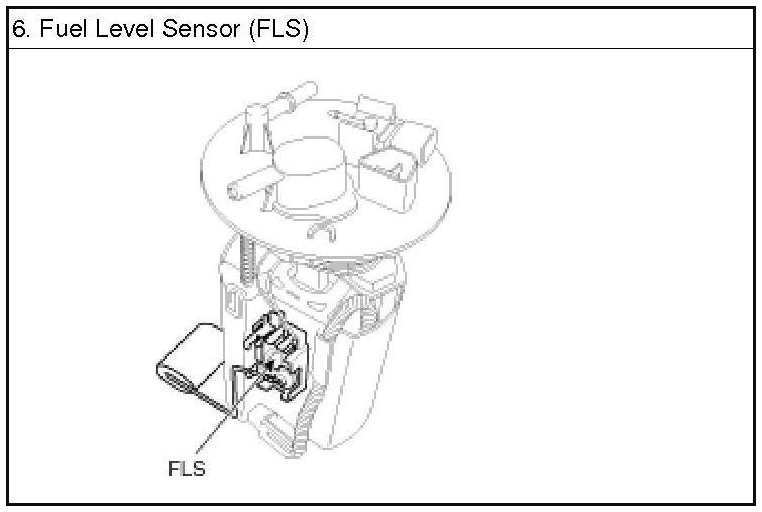 6. Fuel Level Sensor (FLS)

FLS