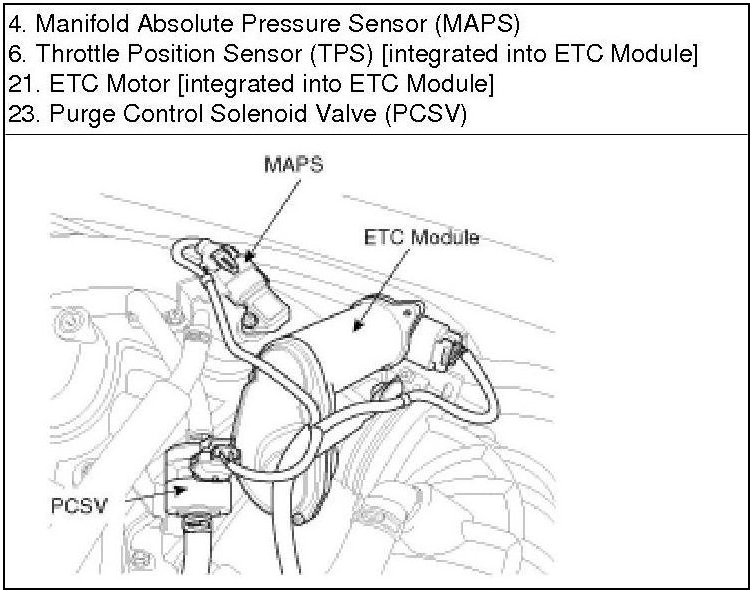 4. Manifold Absolute Pressure Sensor (MAPS)
6. Throttle Position Sensor (TPS) [integrated into ETC Module]
21. ETC Motor [integrated into ETC Module]
23. Purge Control Solenoid Valve (PCSV)

MAPS

ETC Module

PCSV