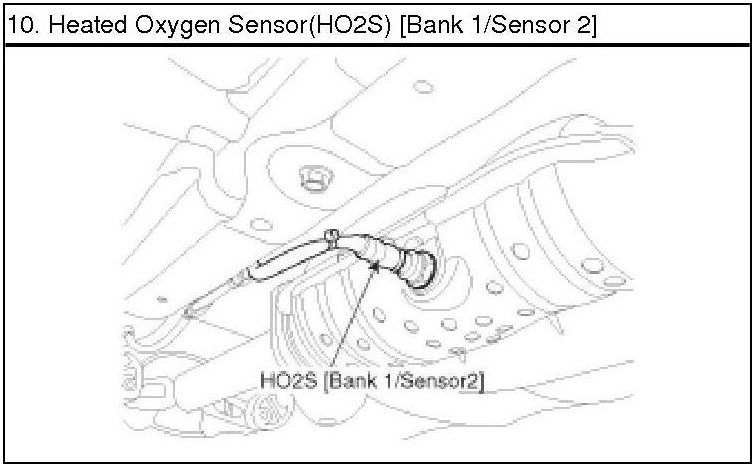 10. Heated Oxygen Sensor(HO2S) [Bank 1/Sensor 2]

HO2S [Bank 1/Sensor2]