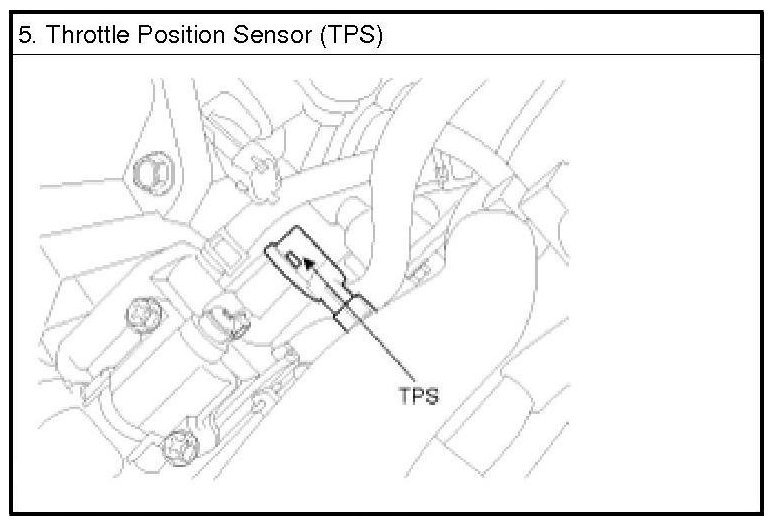 5. Throttle Position Sensor (TPS)

TPS