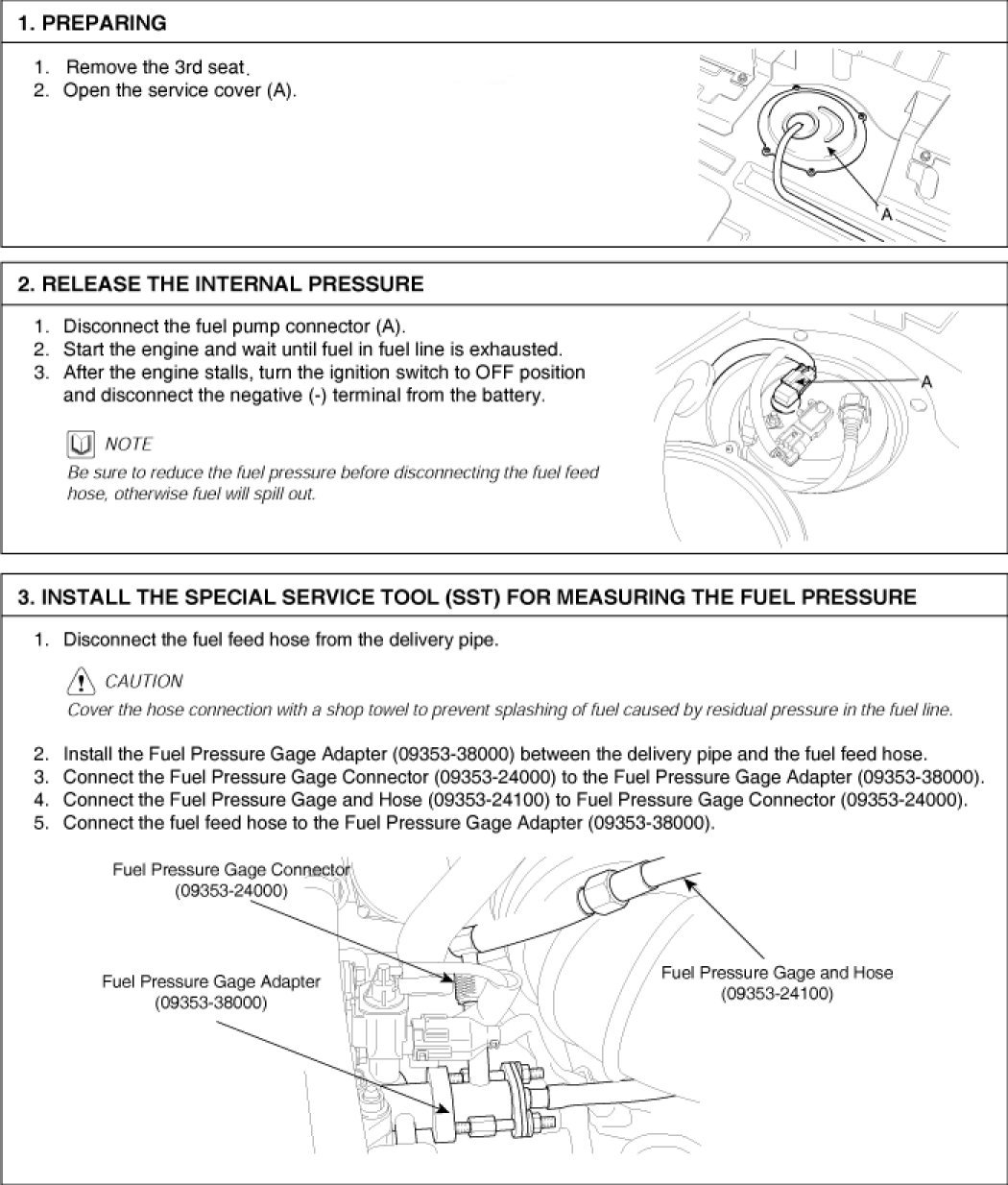 1. PREPARING

1. Remove the 3rd seat.
2. Open the service cover (A).

A

2. RELEASE THE INTERNAL PRESSURE

1. Disconnect the fuel pump connector (A).
2. Start the engine and wait until fuel in fuel line is exhausted.
3. After the engine stalls, turn the ignition switch to OFF position and disconnect the negative (-) terminal from the battery.

NOTE
Be sure to reduce the fuel pressure before disconnecting the fuel feed hose, otherwise fuel will spill out.

A

3. INSTALL THE SPECIAL SERVICE TOOL (SST) FOR MEASURING THE FUEL PRESSURE

1. Disconnect the fuel feed hose from the delivery pipe.

CAUTION
Cover the hose connection with a shop towel to prevent splashing of fuel caused by residual pressure in the fuel line.

2. Install the Fuel Pressure Gage Adapter (09353-38000) between the delivery pipe and the fuel feed hose.
3. Connect the Fuel Pressure Gage Connector (09353-24000) to the Fuel Pressure Gage Adapter (09353-38000).
4. Connect the Fuel Pressure Gage and Hose (09353-24100) to Fuel Pressure Gage Connector (09353-24000).
5. Connect the fuel feed hose to the Fuel Pressure Gage Adapter (09353-38000).

Fuel Pressure Gage Connector (09353-24000)

Fuel Pressure Gage Adapter (09353-38000)

Fuel Pressure Gage and Hose (09353-24100)