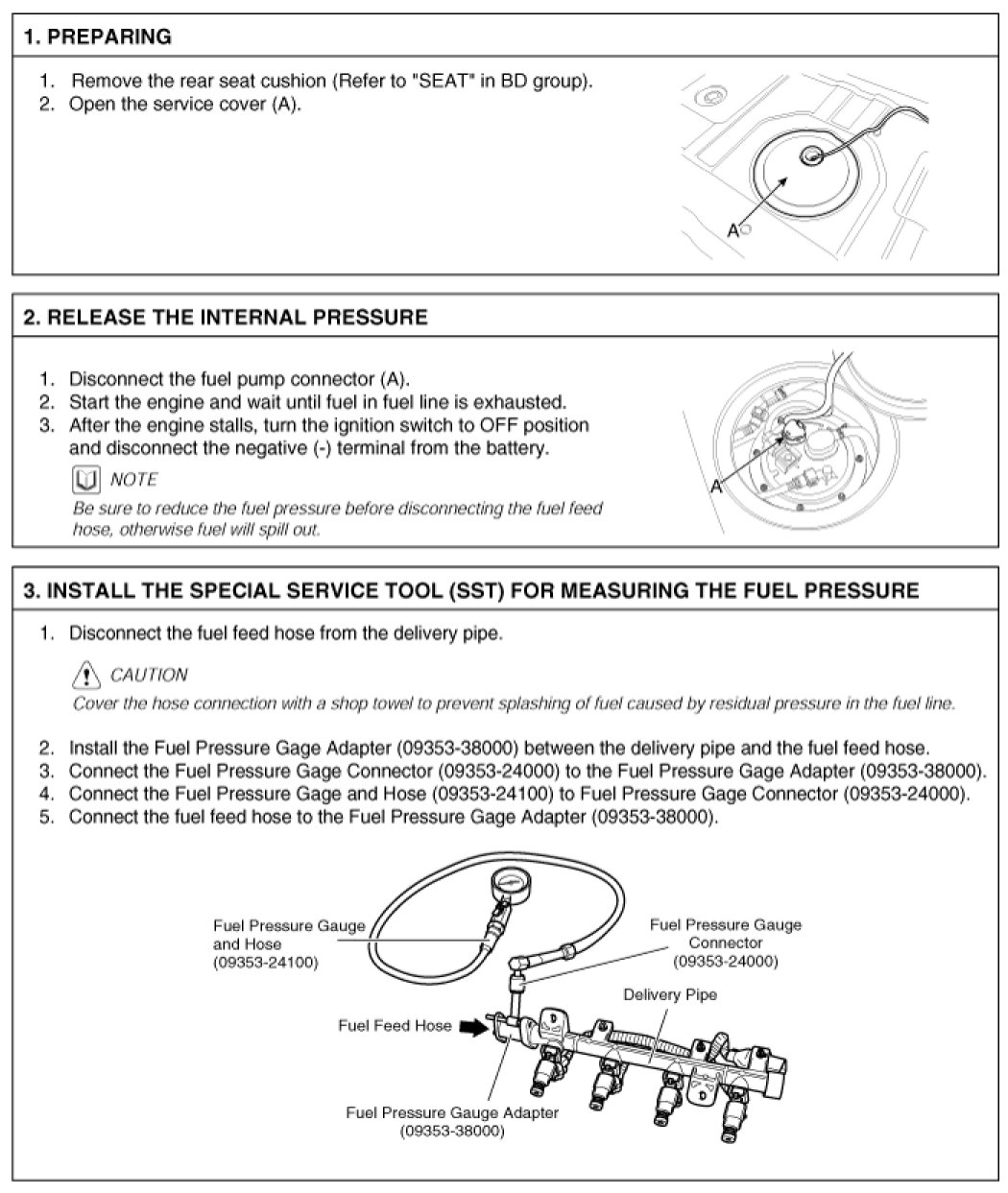 1. PREPARING

1. Remove the rear seat cushion (Refer to "SEAT" in BD group).
2. Open the service cover (A).

A

2. RELEASE THE INTERNAL PRESSURE

1. Disconnect the fuel pump connector (A).
2. Start the engine and wait until fuel in fuel line is exhausted.
3. After the engine stalls, turn the ignition switch to OFF position and disconnect the negative (-) terminal from the battery.

NOTE
Be sure to reduce the fuel pressure before disconnecting the fuel feed hose, otherwise fuel will spill out.

A

3. INSTALL THE SPECIAL SERVICE TOOL (SST) FOR MEASURING THE FUEL PRESSURE

1. Disconnect the fuel feed hose from the delivery pipe.

CAUTION
Cover the hose connection with a shop towel to prevent splashing of fuel caused by residual pressure in the fuel line.

2. Install the Fuel Pressure Gage Adapter (09353-38000) between the delivery pipe and the fuel feed hose.
3. Connect the Fuel Pressure Gage Connector (09353-24000) to the Fuel Pressure Gage Adapter (09353-38000).
4. Connect the Fuel Pressure Gage and Hose (09353-24100) to Fuel Pressure Gage Connector (09353-24000).
5. Connect the fuel feed hose to the Fuel Pressure Gage Adapter (09353-38000).

Fuel Pressure Gauge and Hose (09353-24100)

Fuel Pressure Gauge Connector (09353-24000)

Delivery Pipe

Fuel Feed Hose

Fuel Pressure Gauge Adapter (09353-38000)