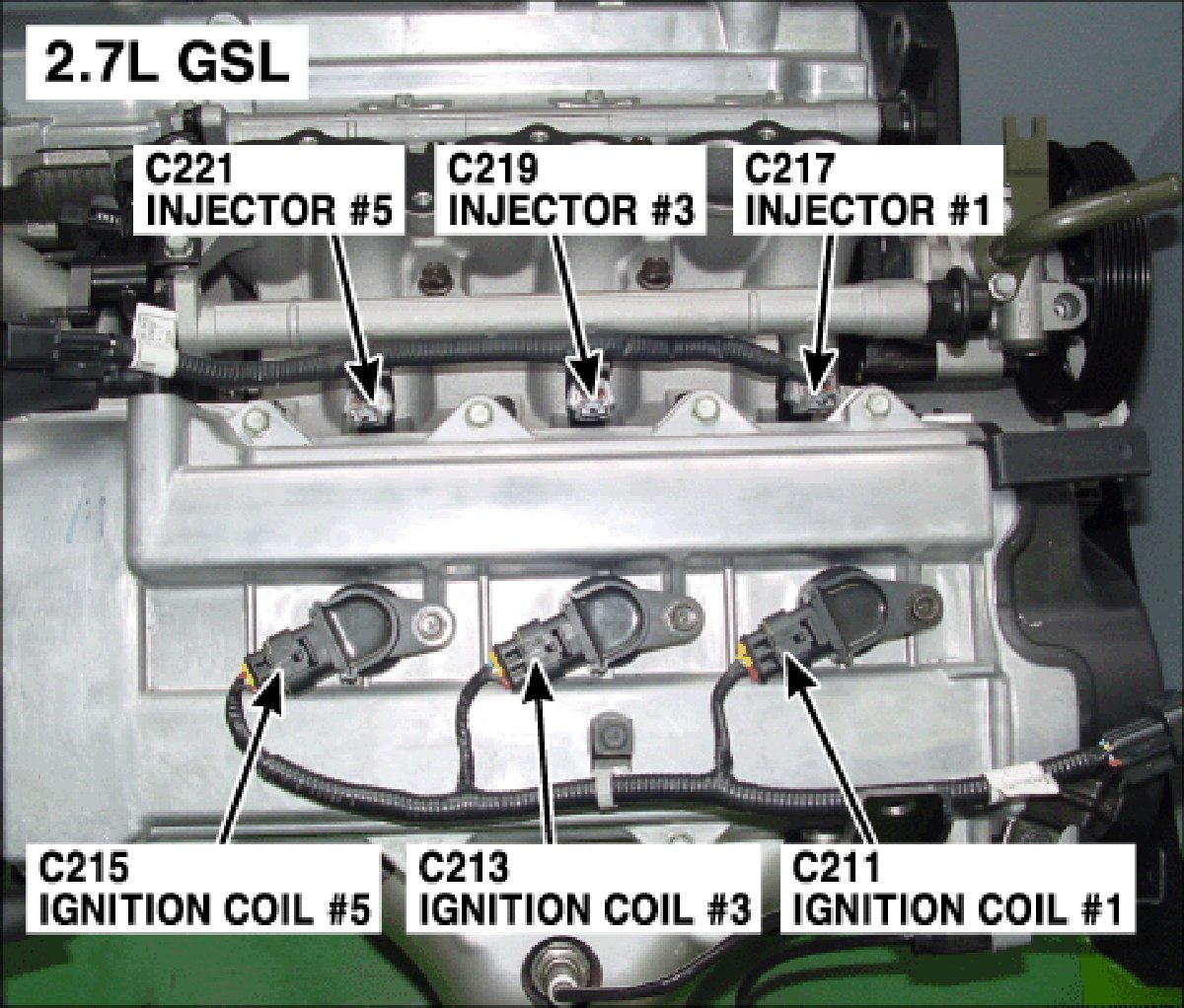 2.7L GSL

C221
INJECTOR #5

C219
INJECTOR #3

C217
INJECTOR #1

C215
IGNITION COIL #5

C213
IGNITION COIL #3

C211
IGNITION COIL #1