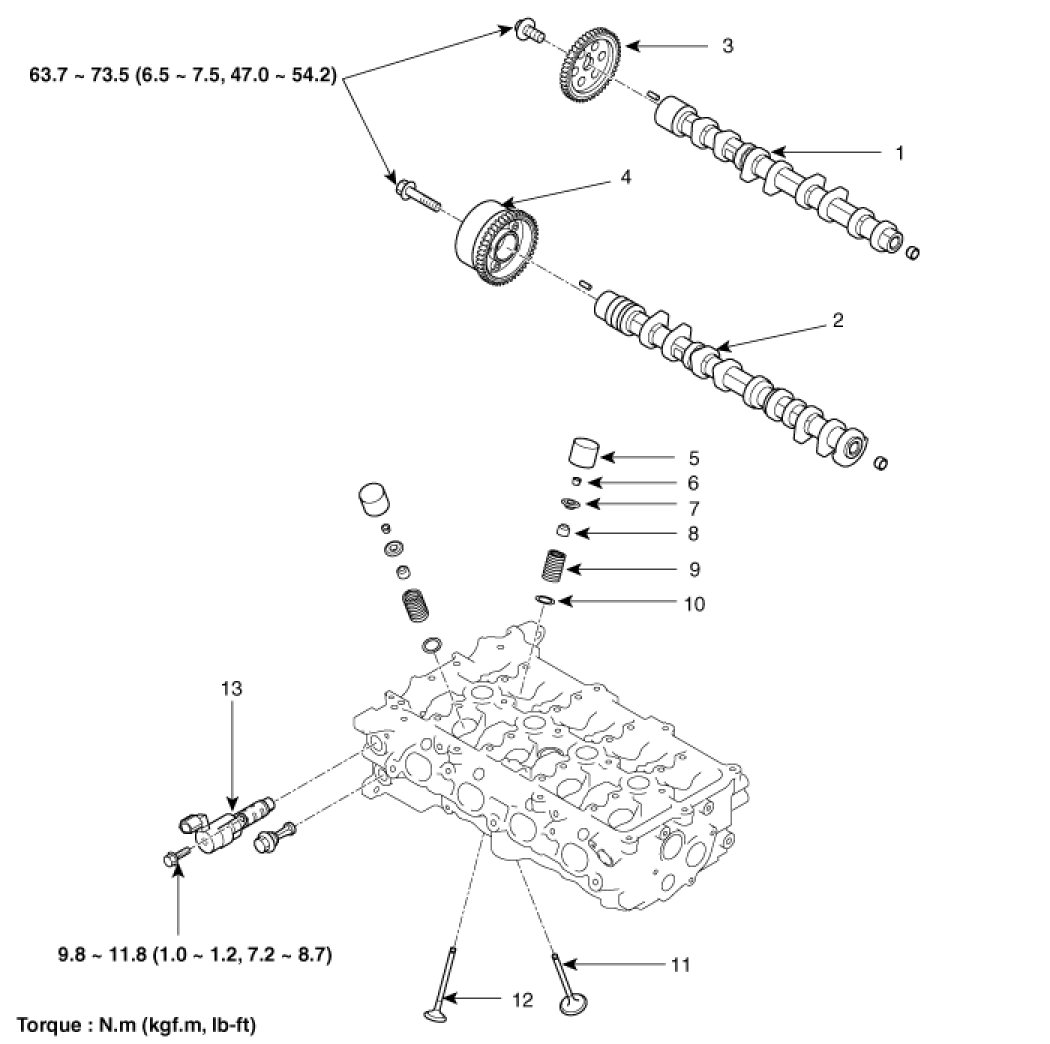 63.7 ~ 73.5 (6.5 ~ 7.5, 47.0 ~ 54.2)

3

1

4

2

5

6

7

8

9

10

13

9.8 ~ 11.8 (1.0 ~ 1.2, 7.2 ~ 8.7)

11

12

Torque : N.m (kgf.m, lb-ft)